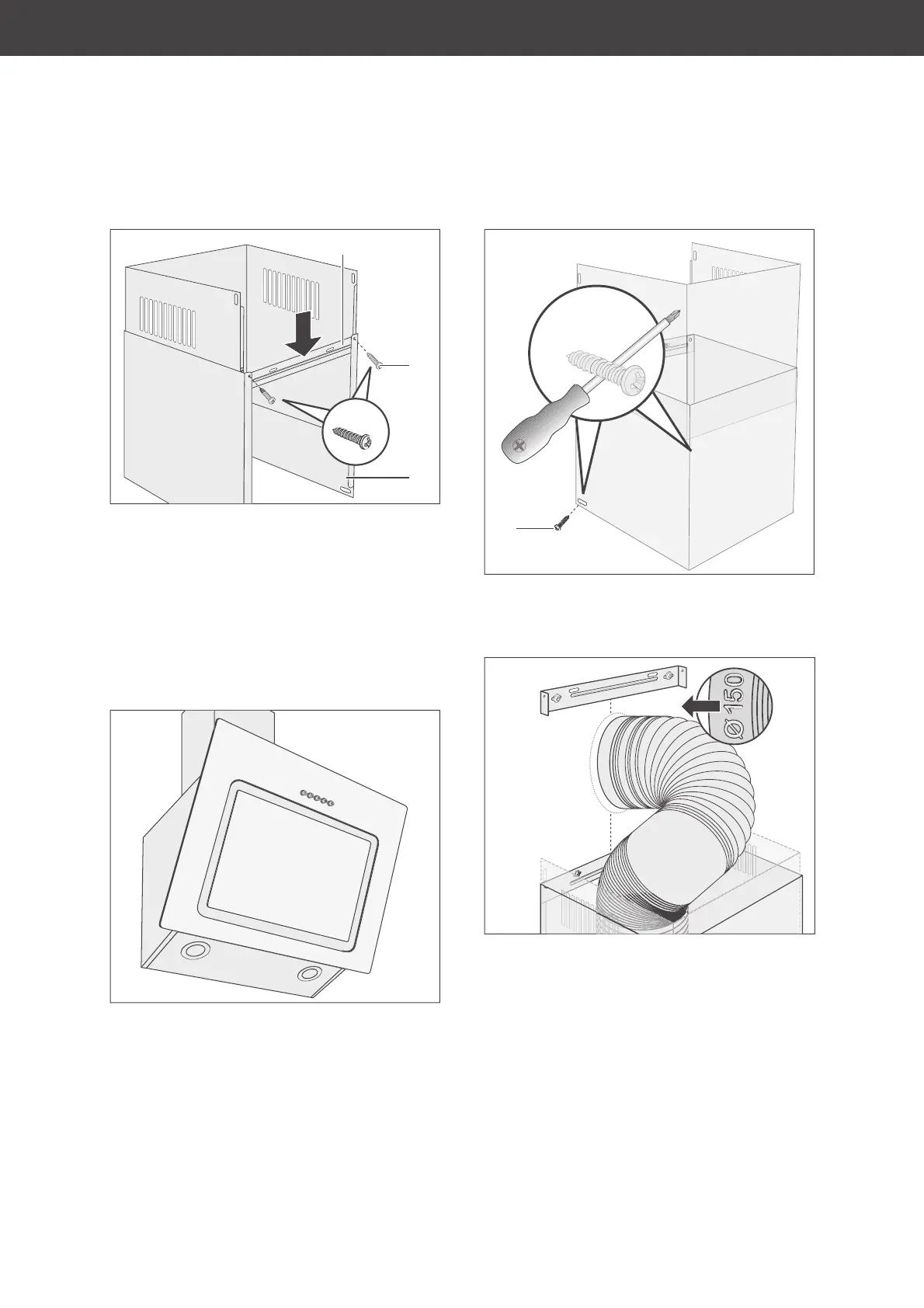 Ø 150