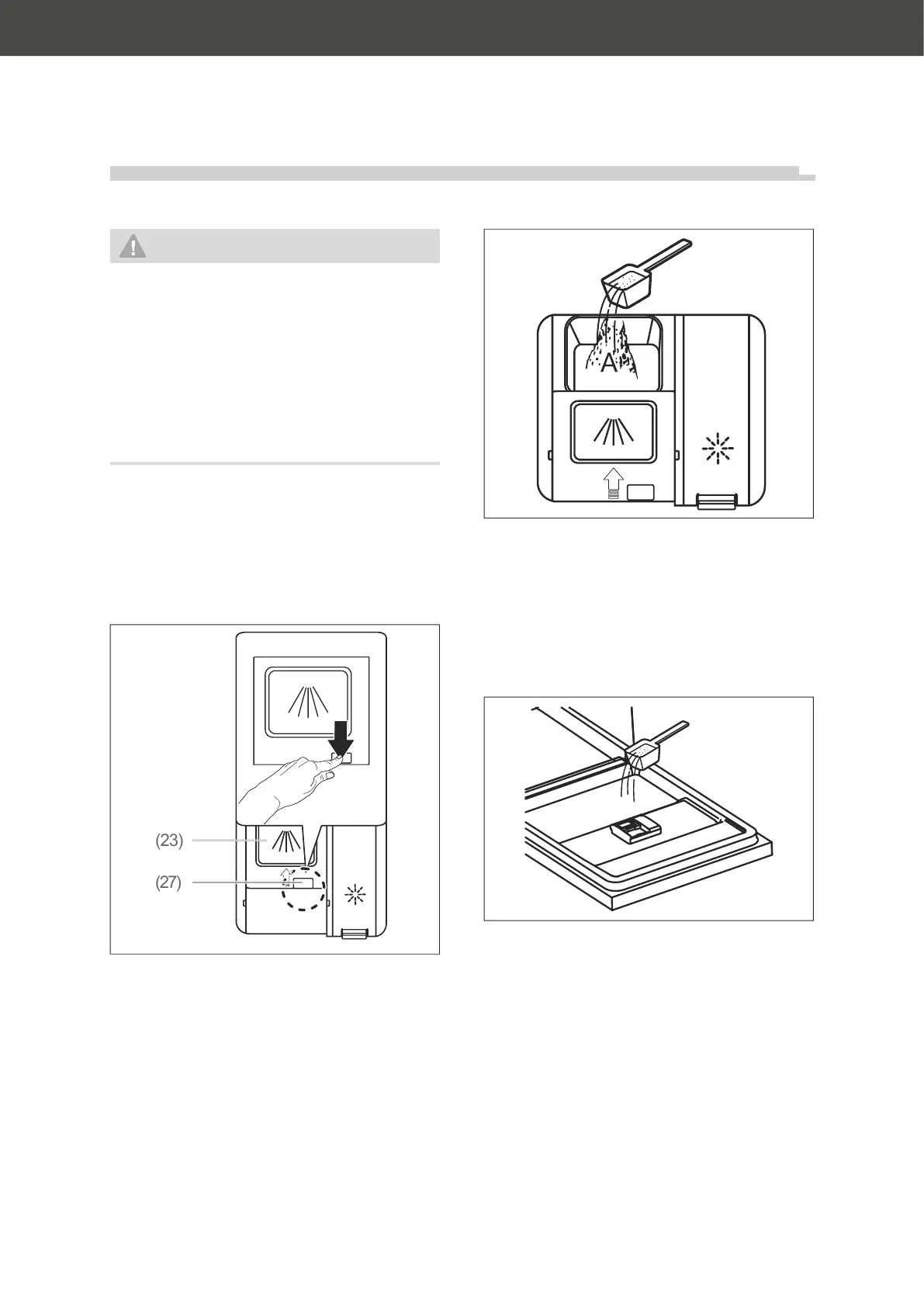 A

(23)
(27)