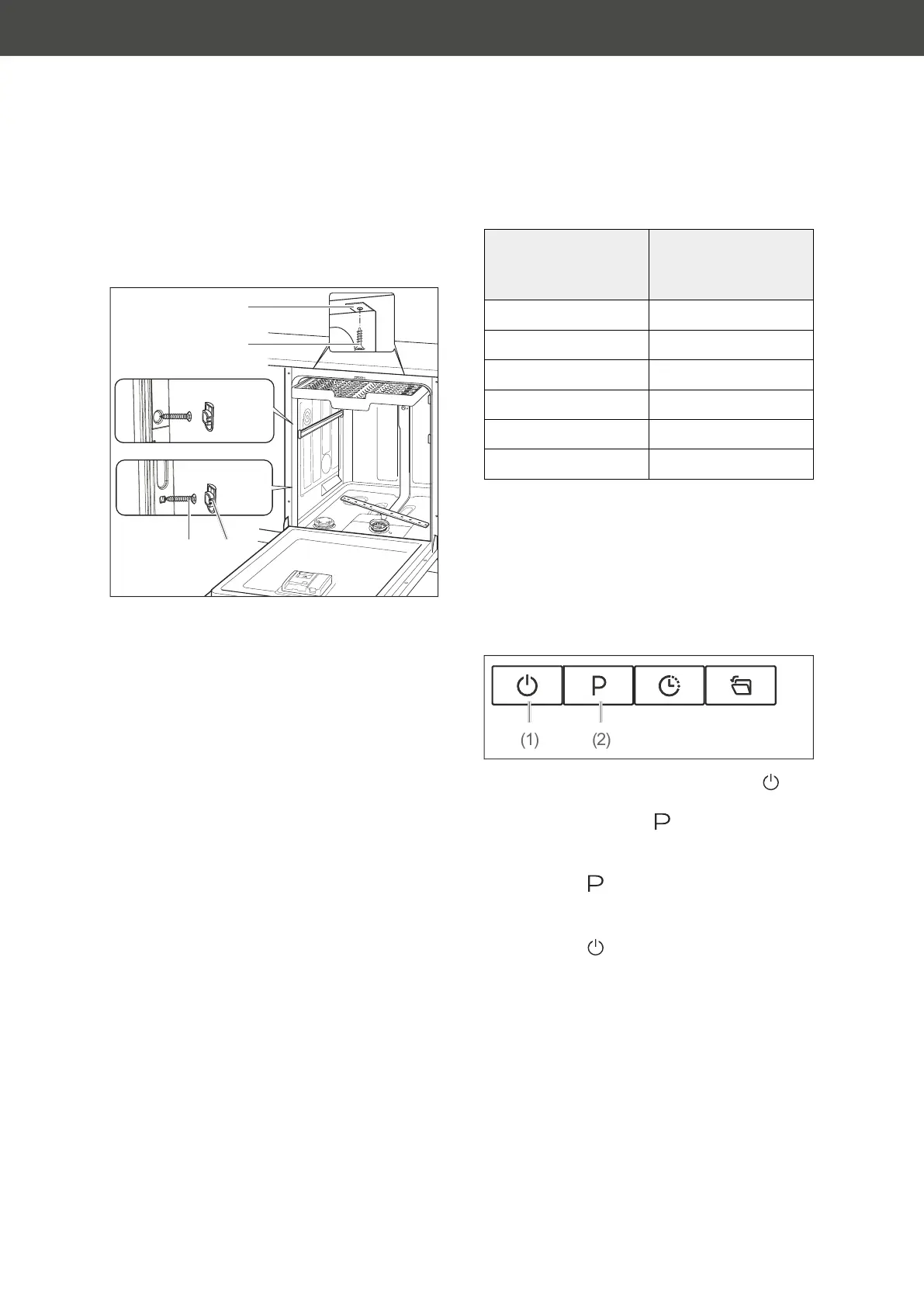 P

(1) (2)

P

P