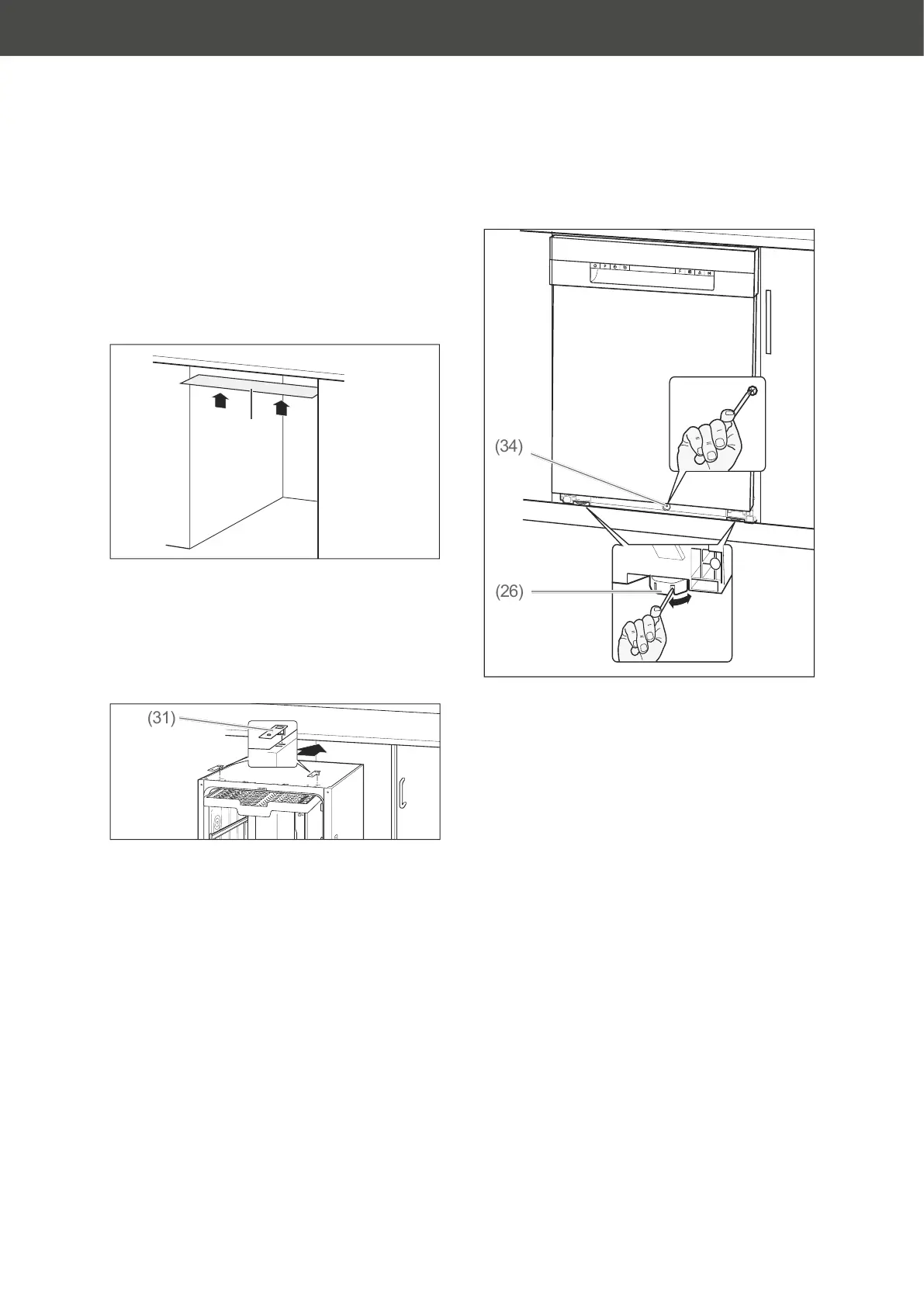 (31)

(34)

(26)