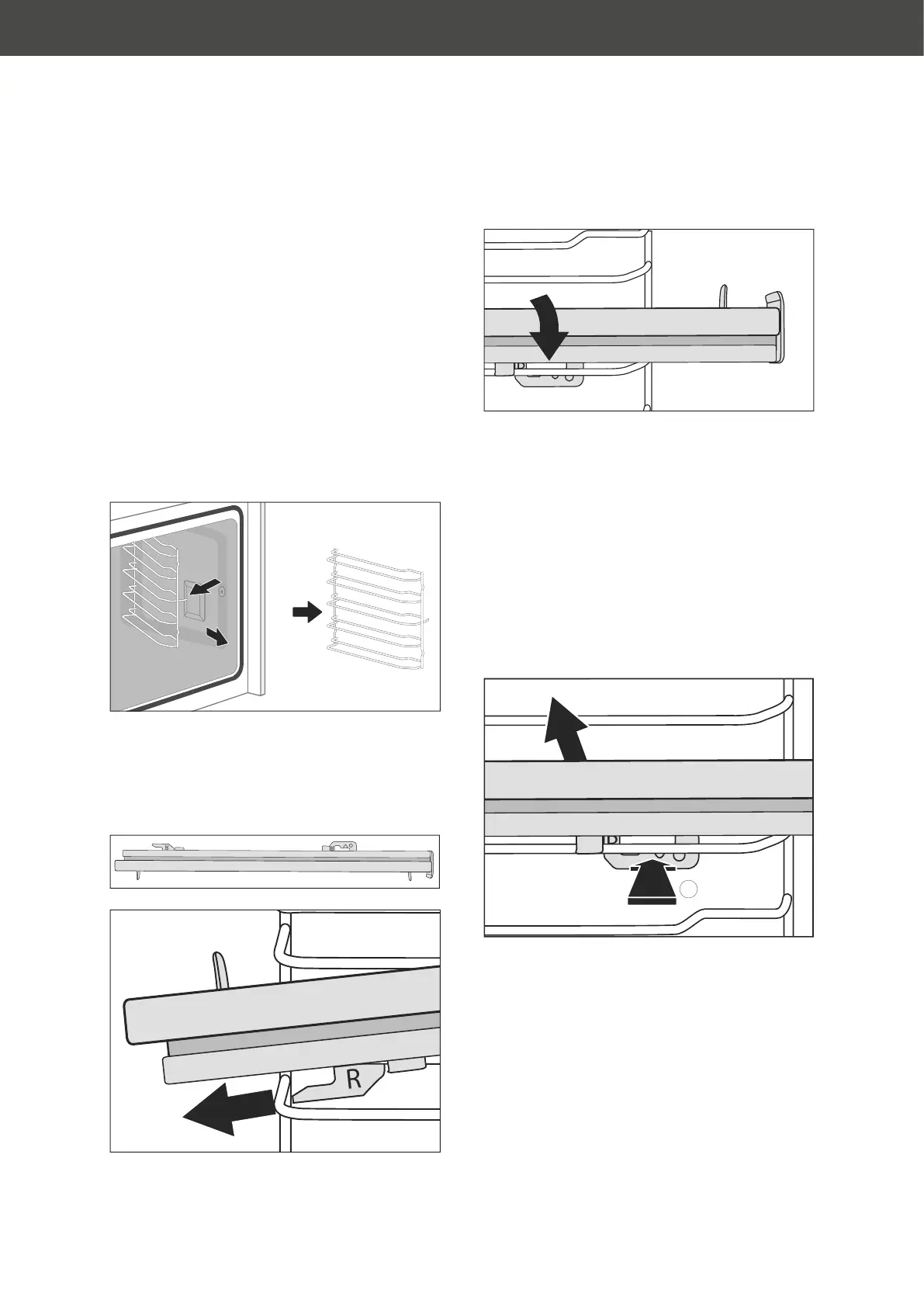 R