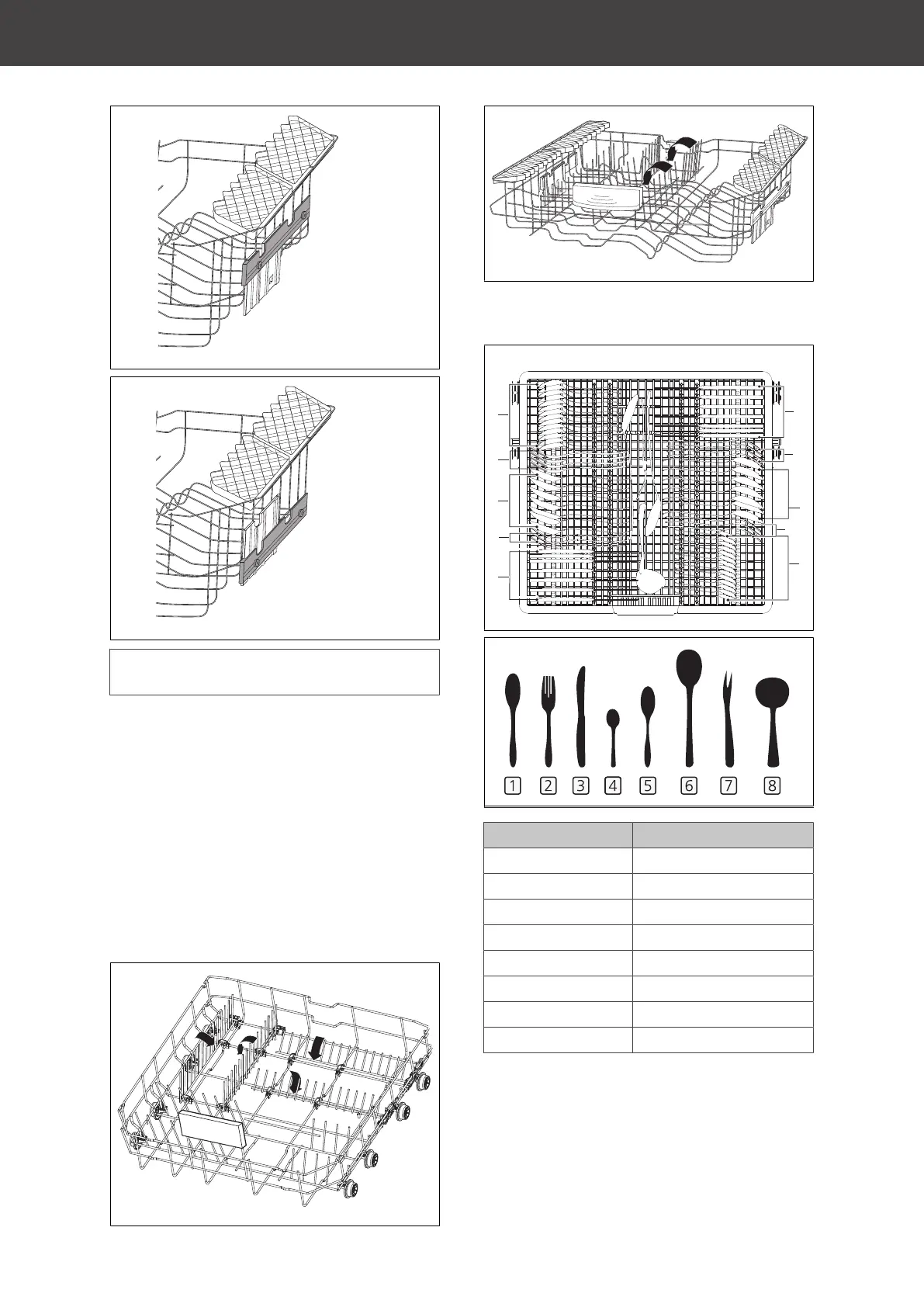 1 2 3 4 5 6 7 8