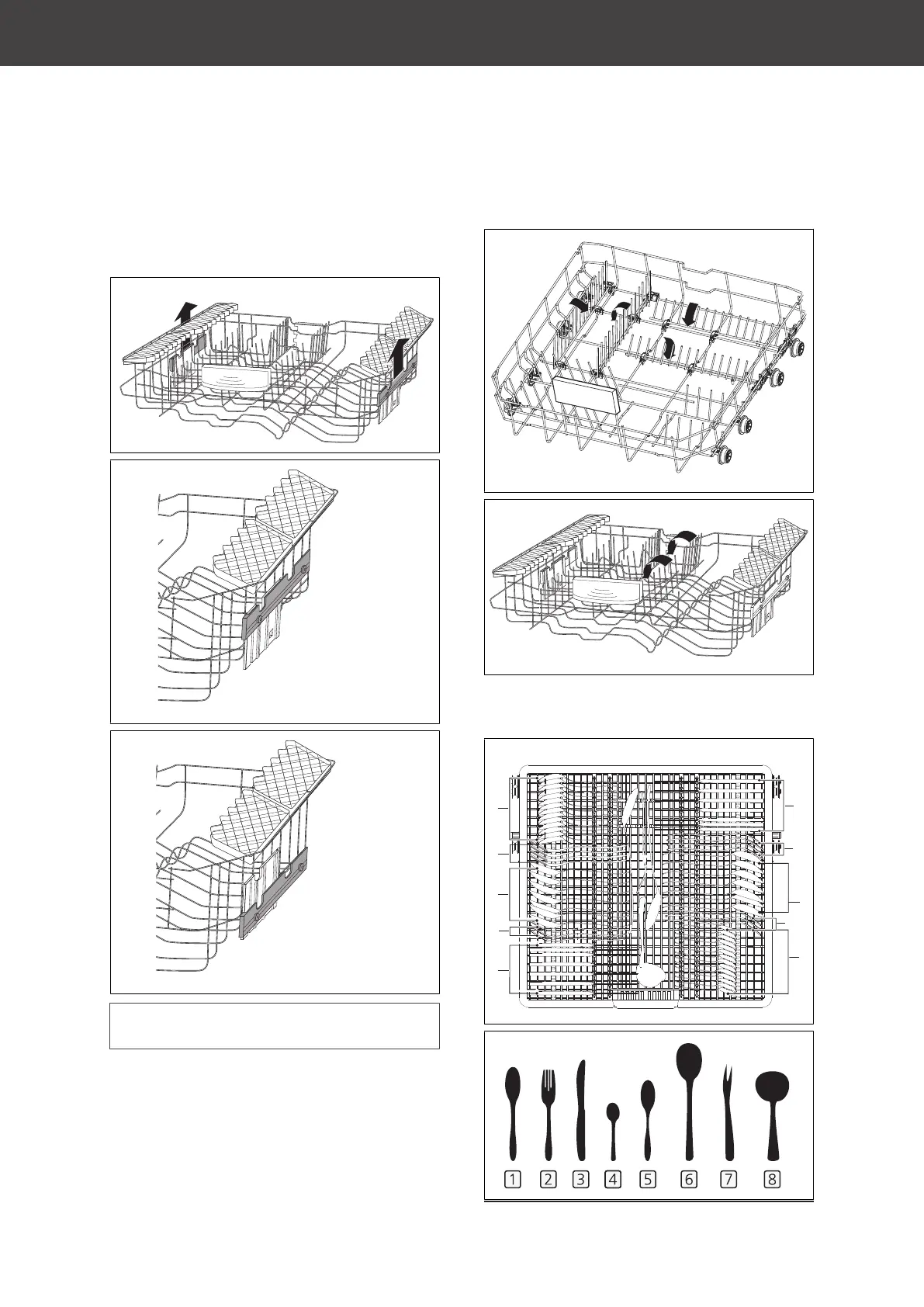 1 2 3 4 5 6 7 8