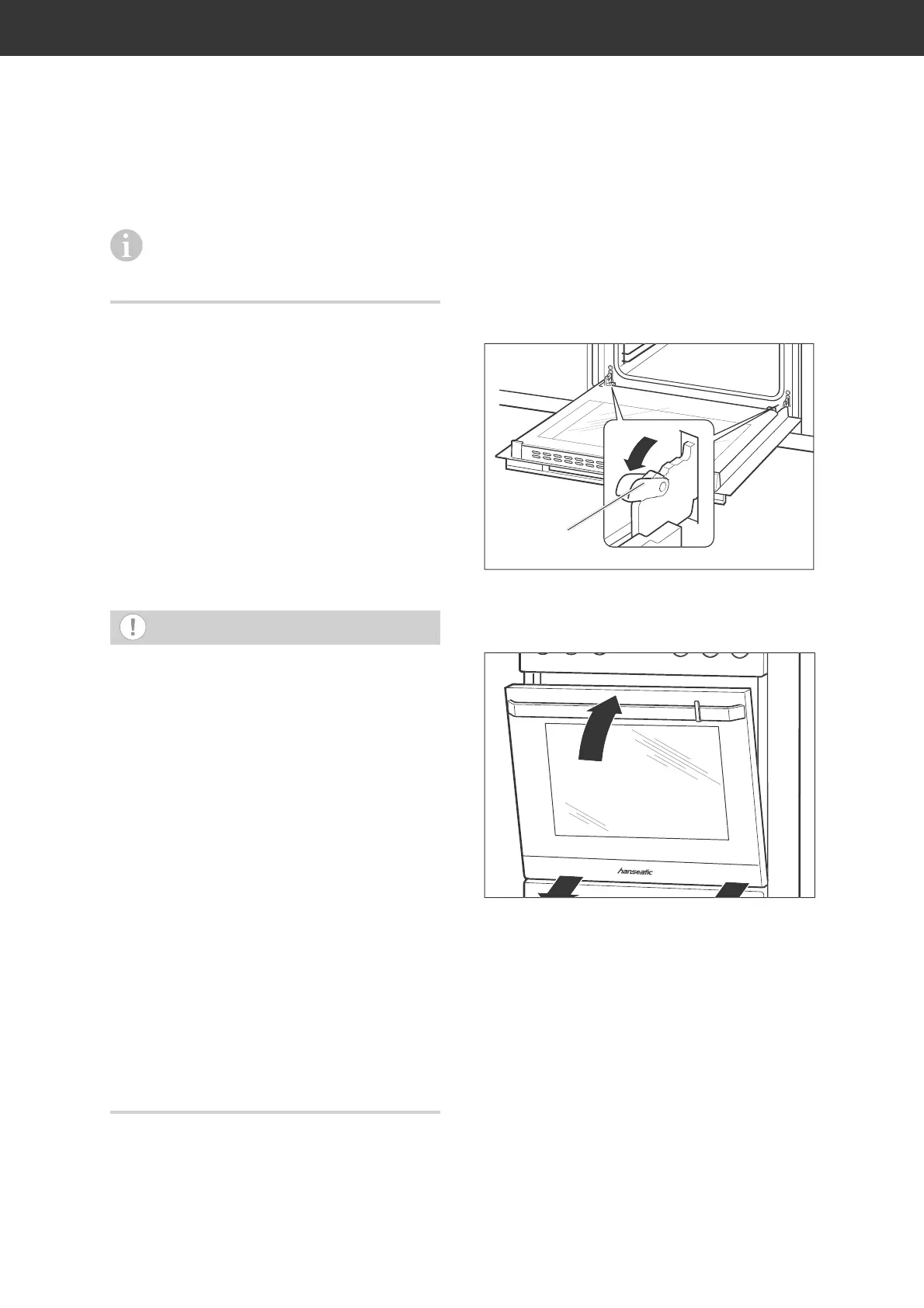 hanseatic