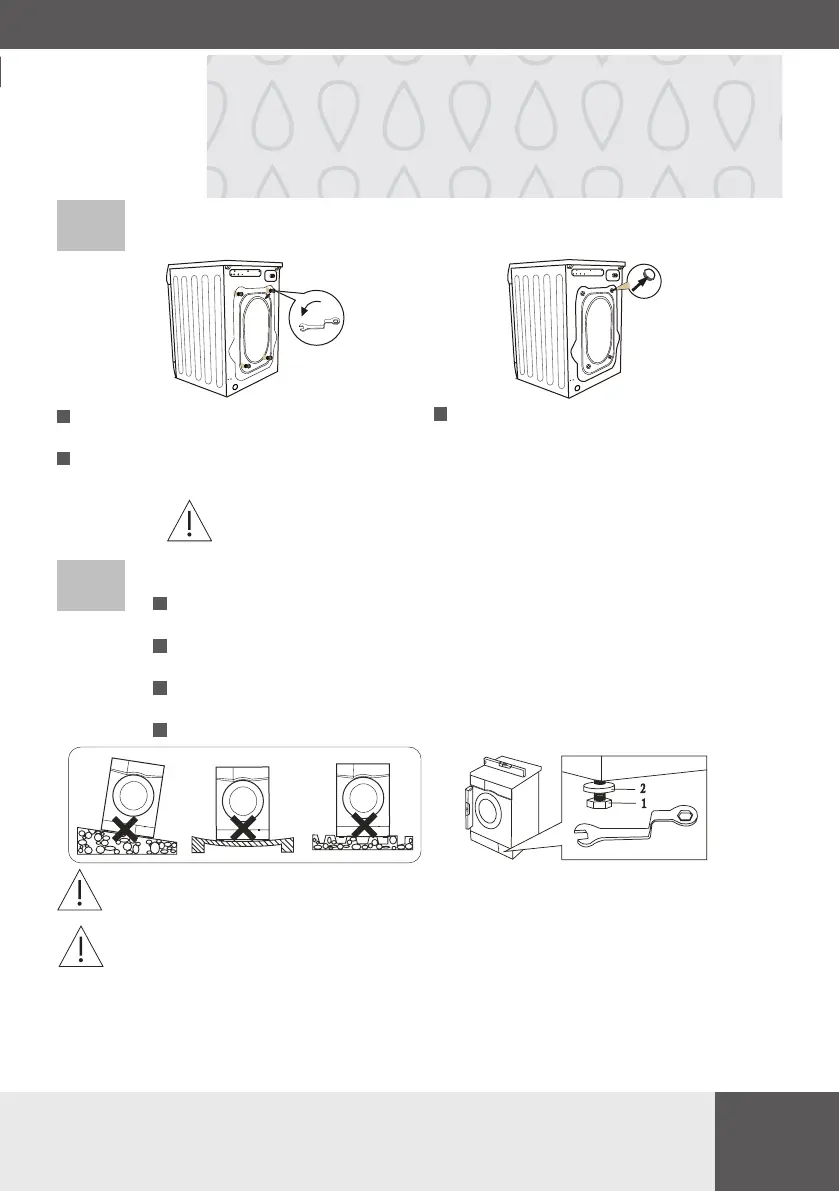 2
1