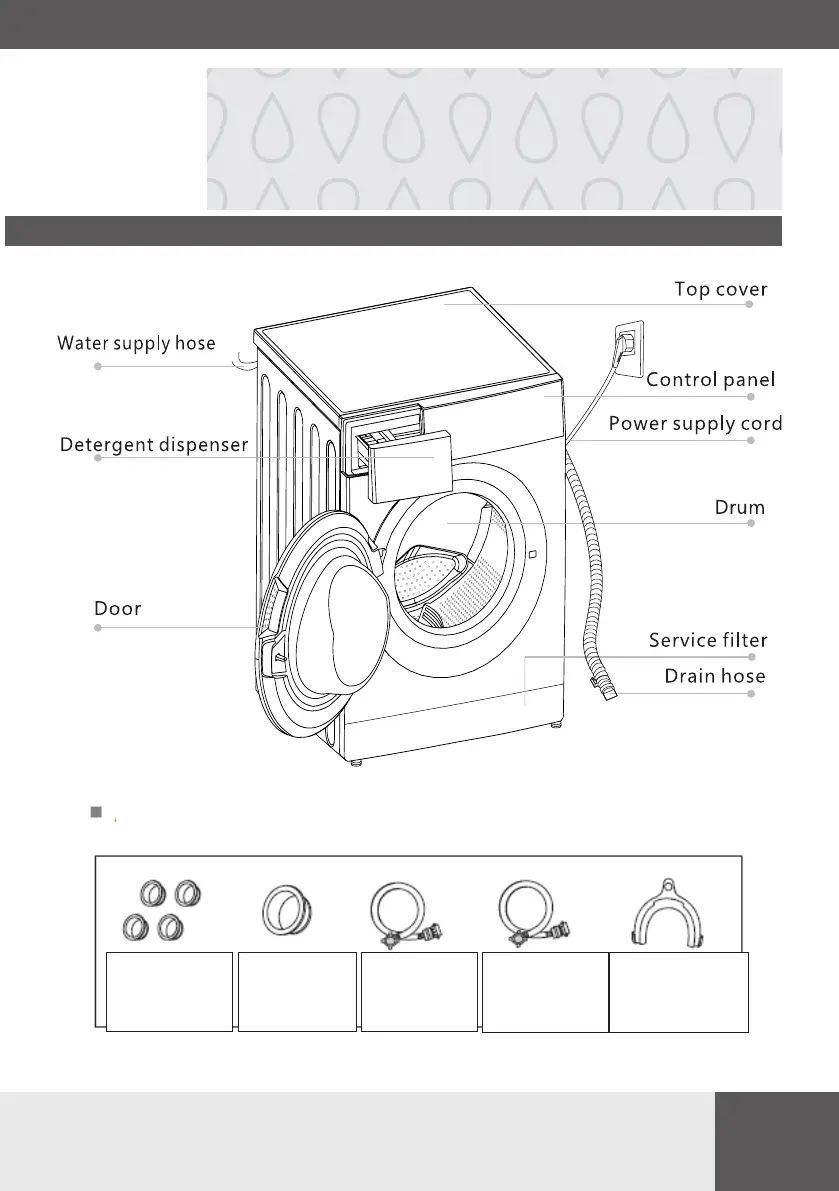 Top cover

Water supply hose

Control panel

Power supply cord

Detergent dispenser

Drum

Door

Service filter

Drain hose