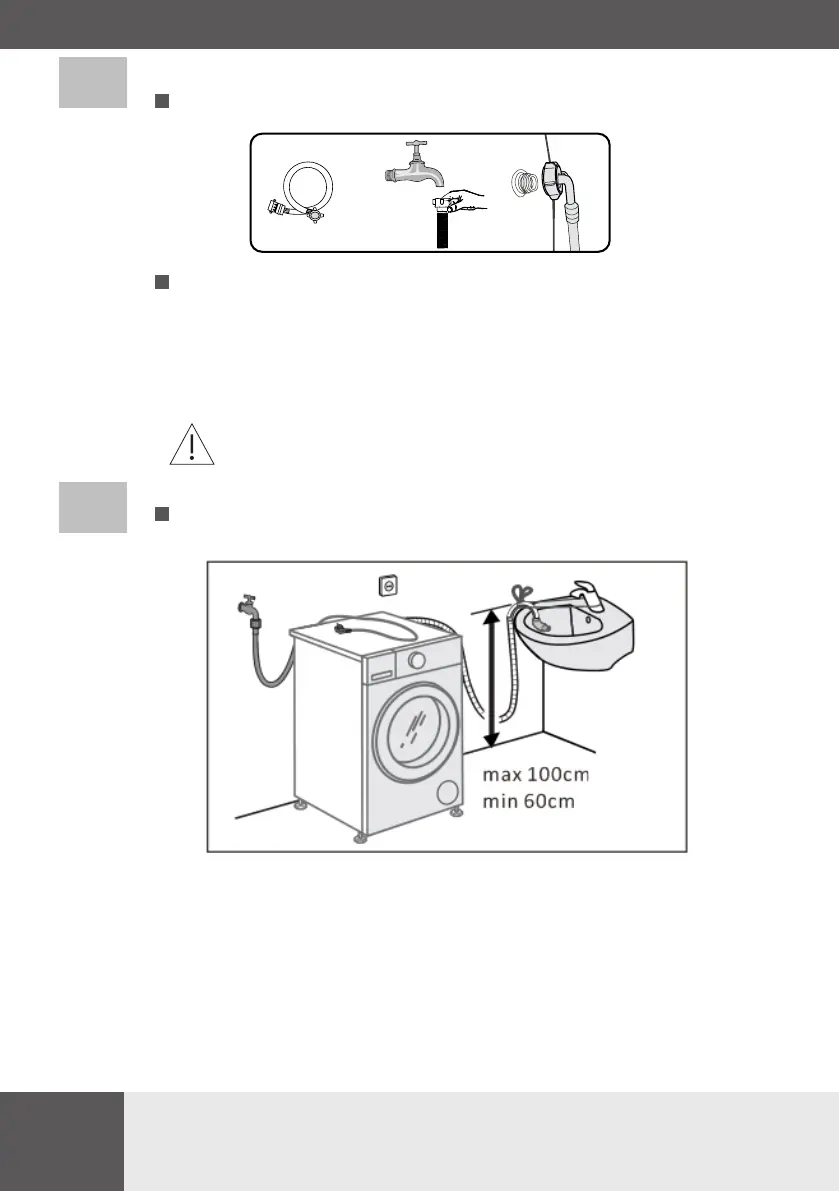 max 100cm
min 60cm