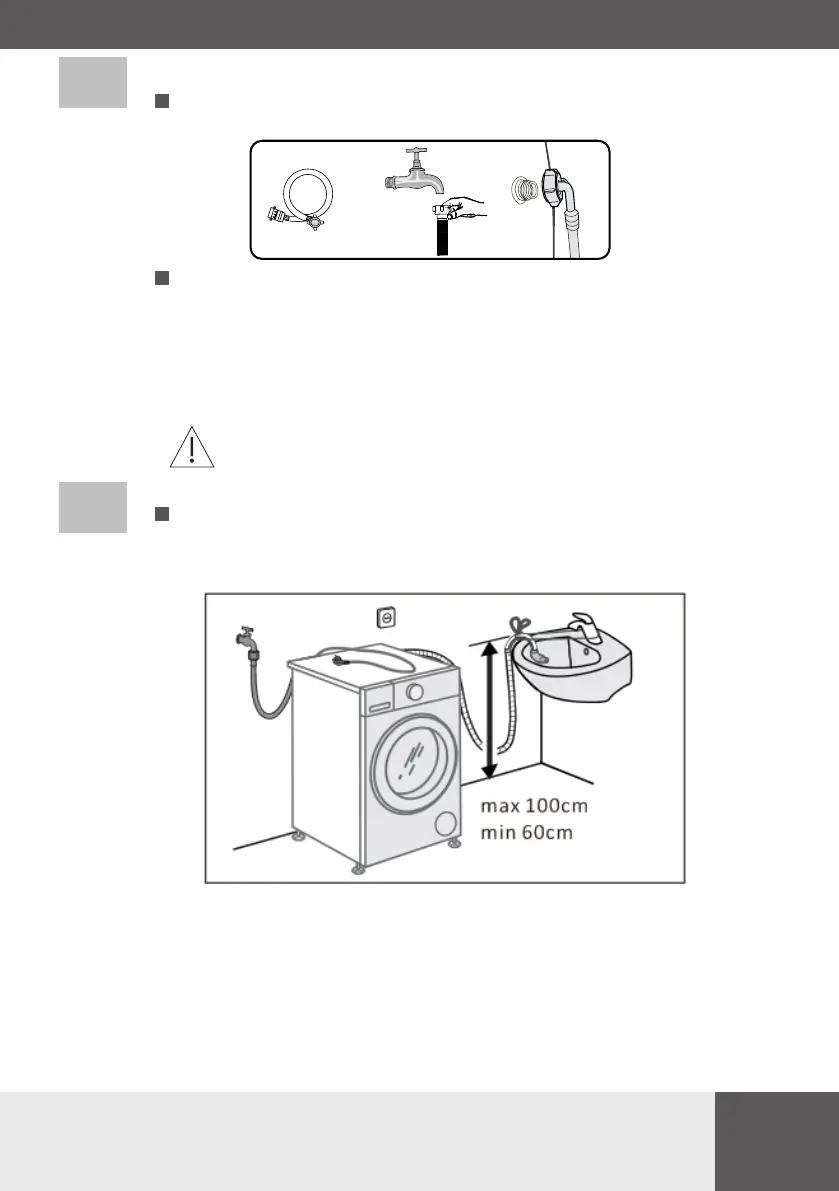 max 100cm
min 60cm