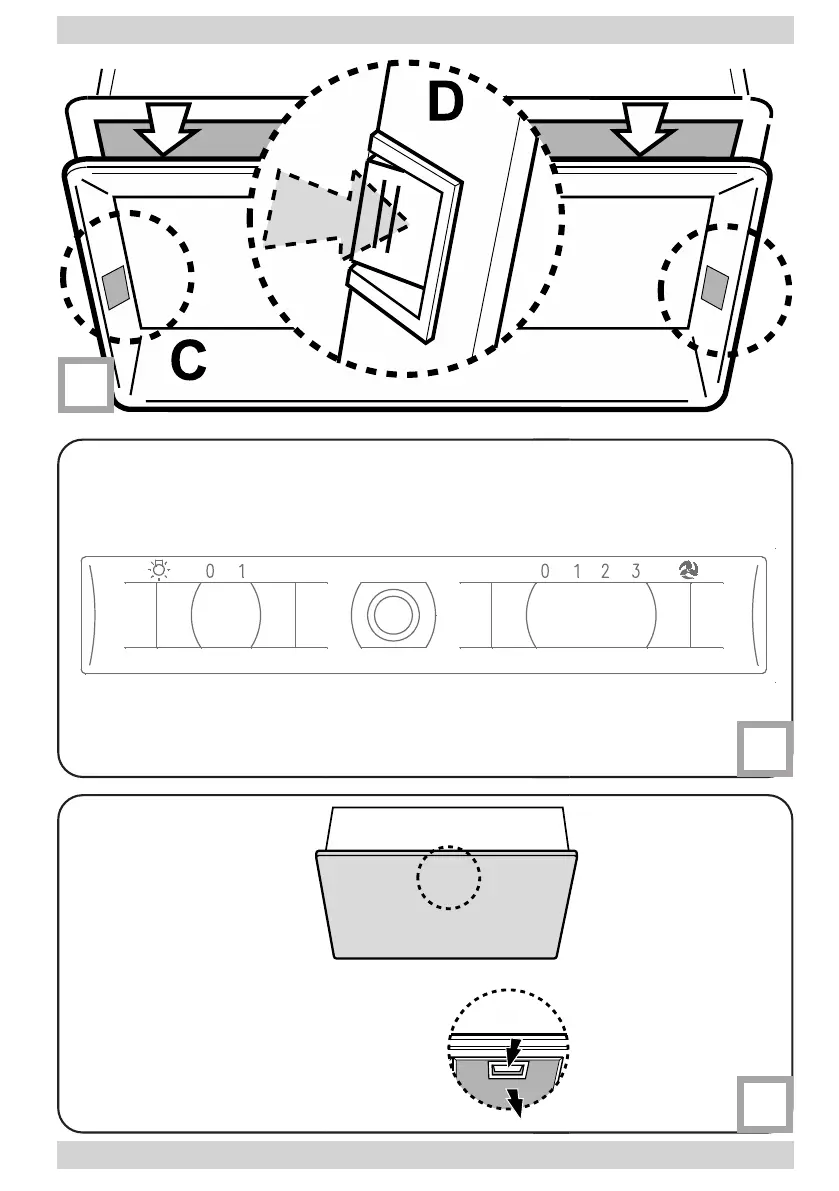 D

C

0 1

0 1 2 3