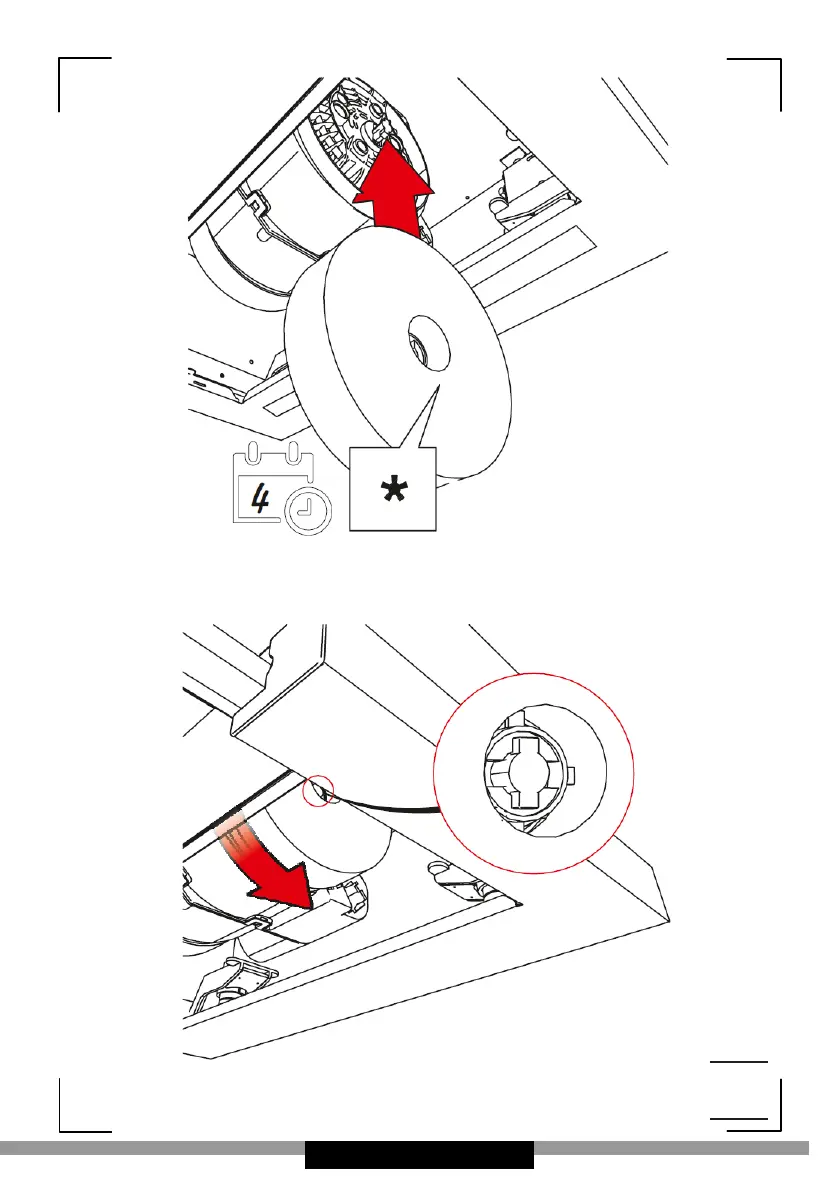 4

*