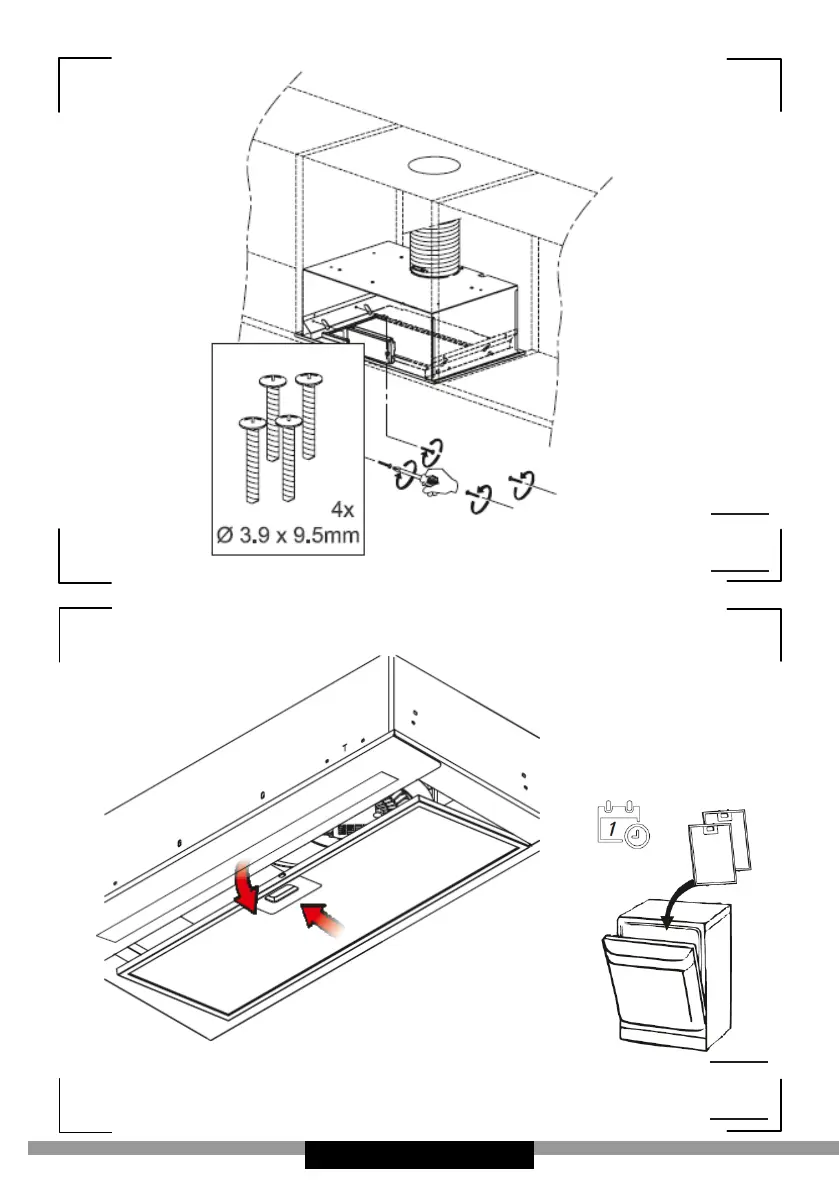 4x
Ø 3.9 x 9.5mm

1