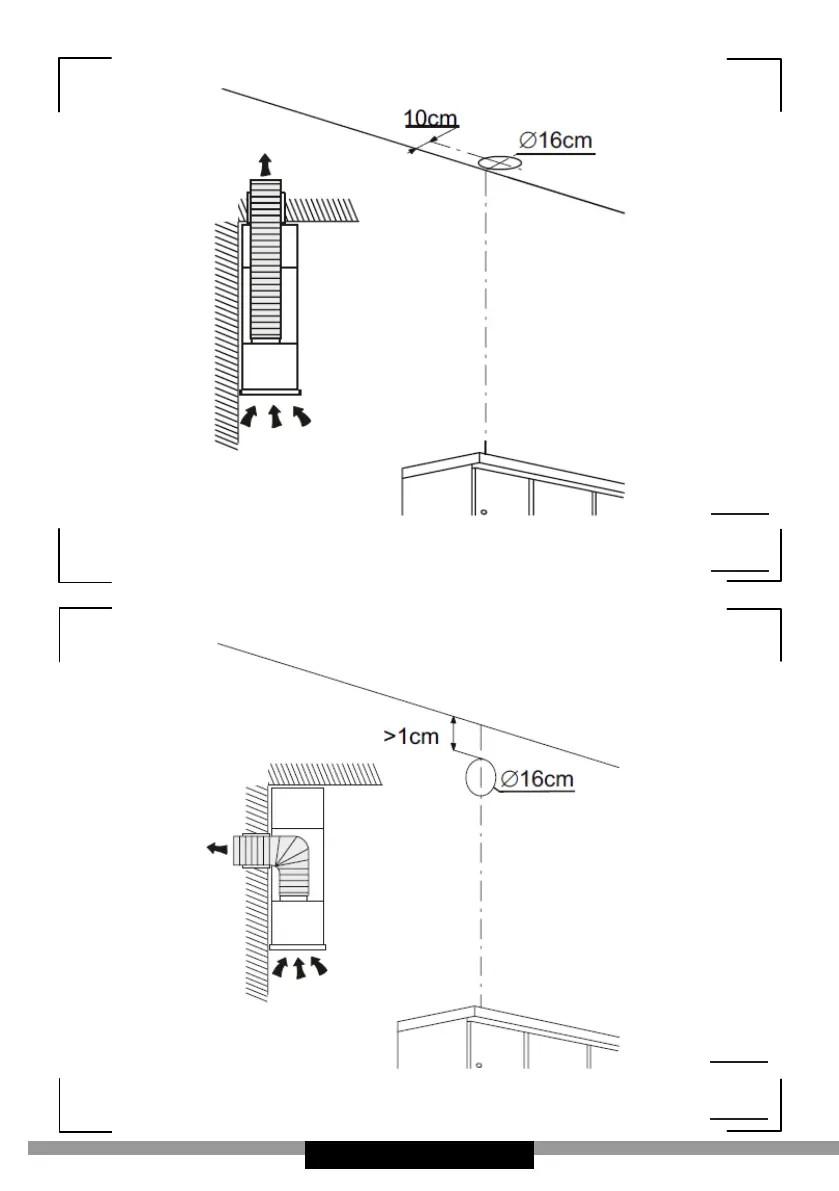 10cm
∅16cm

>1cm
∅16cm