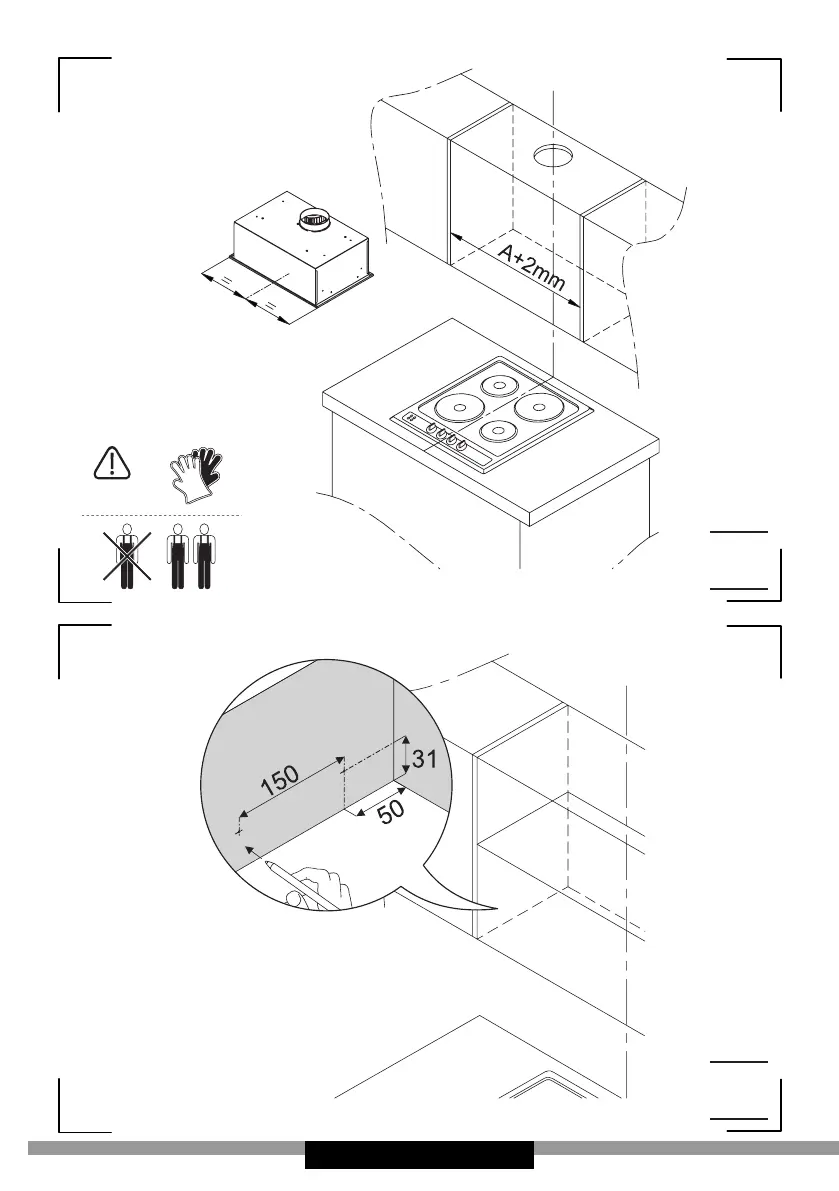 A+2mm

150

31

50