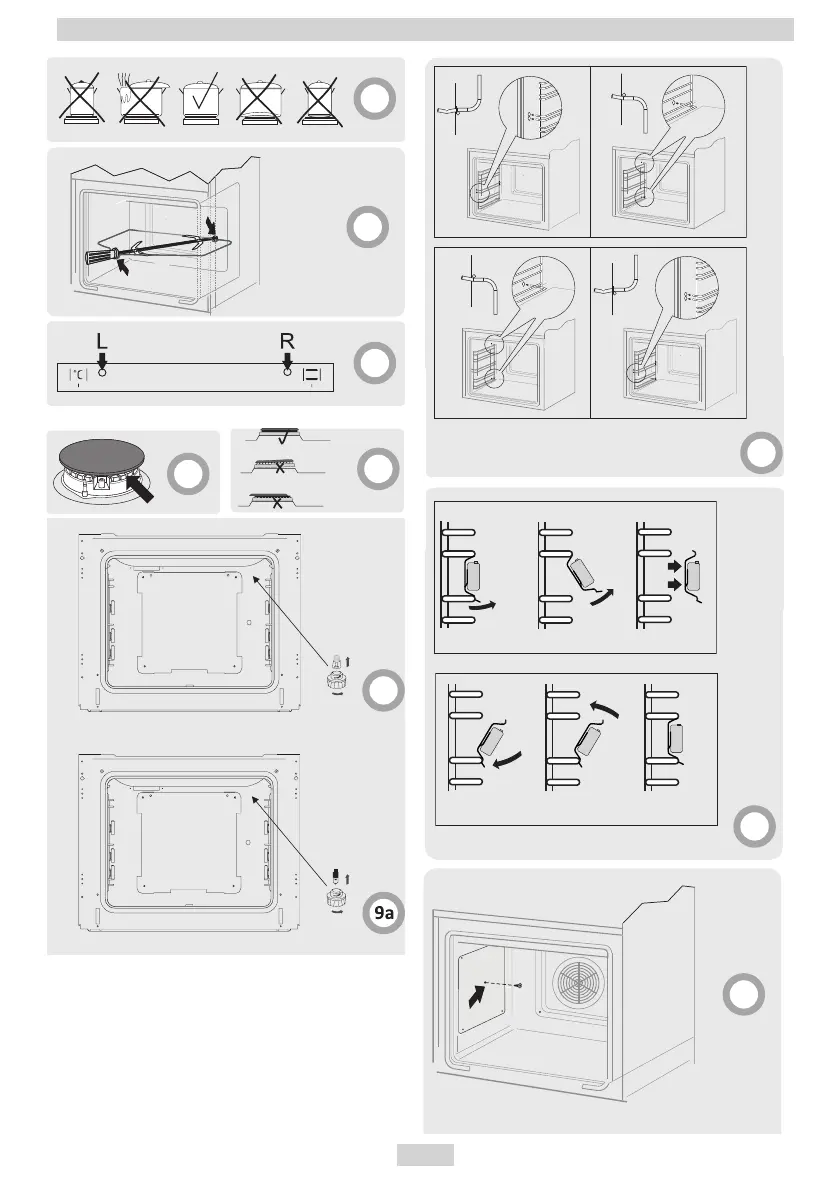 L
R
°C
9a