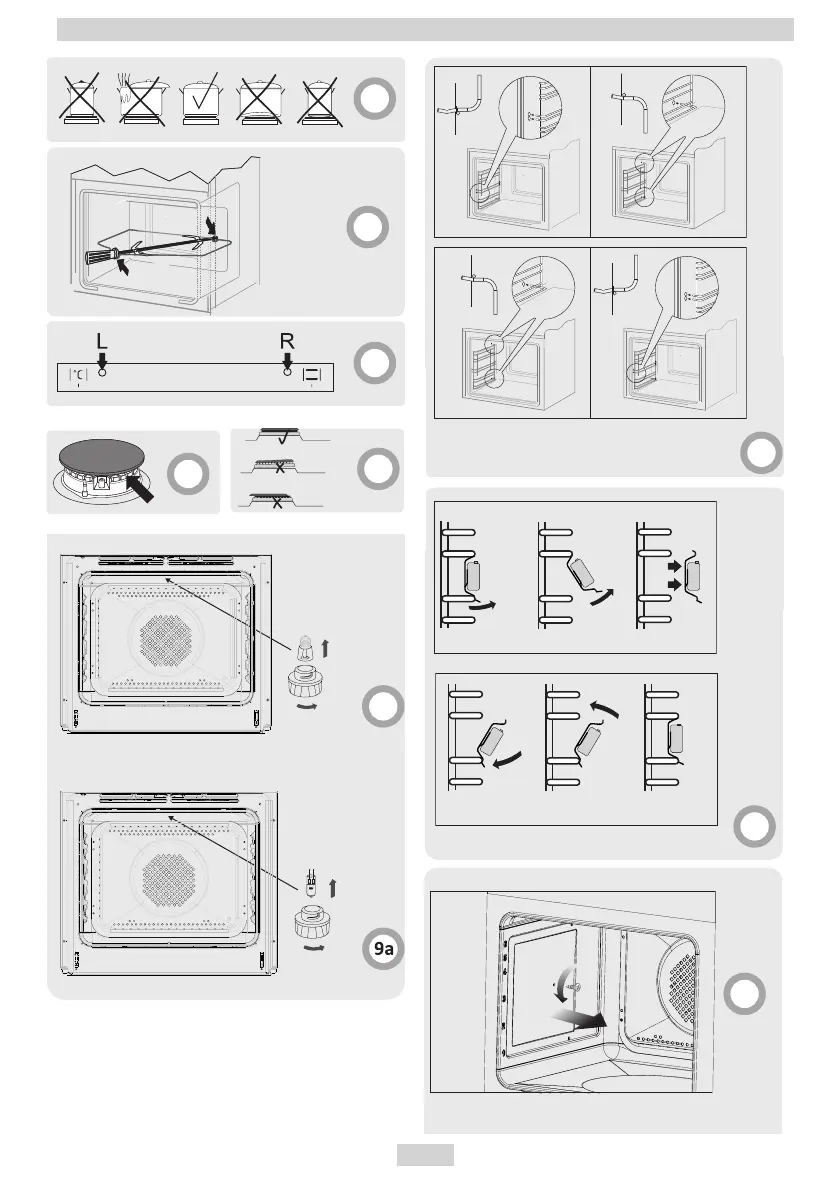 L

R

°C

9a