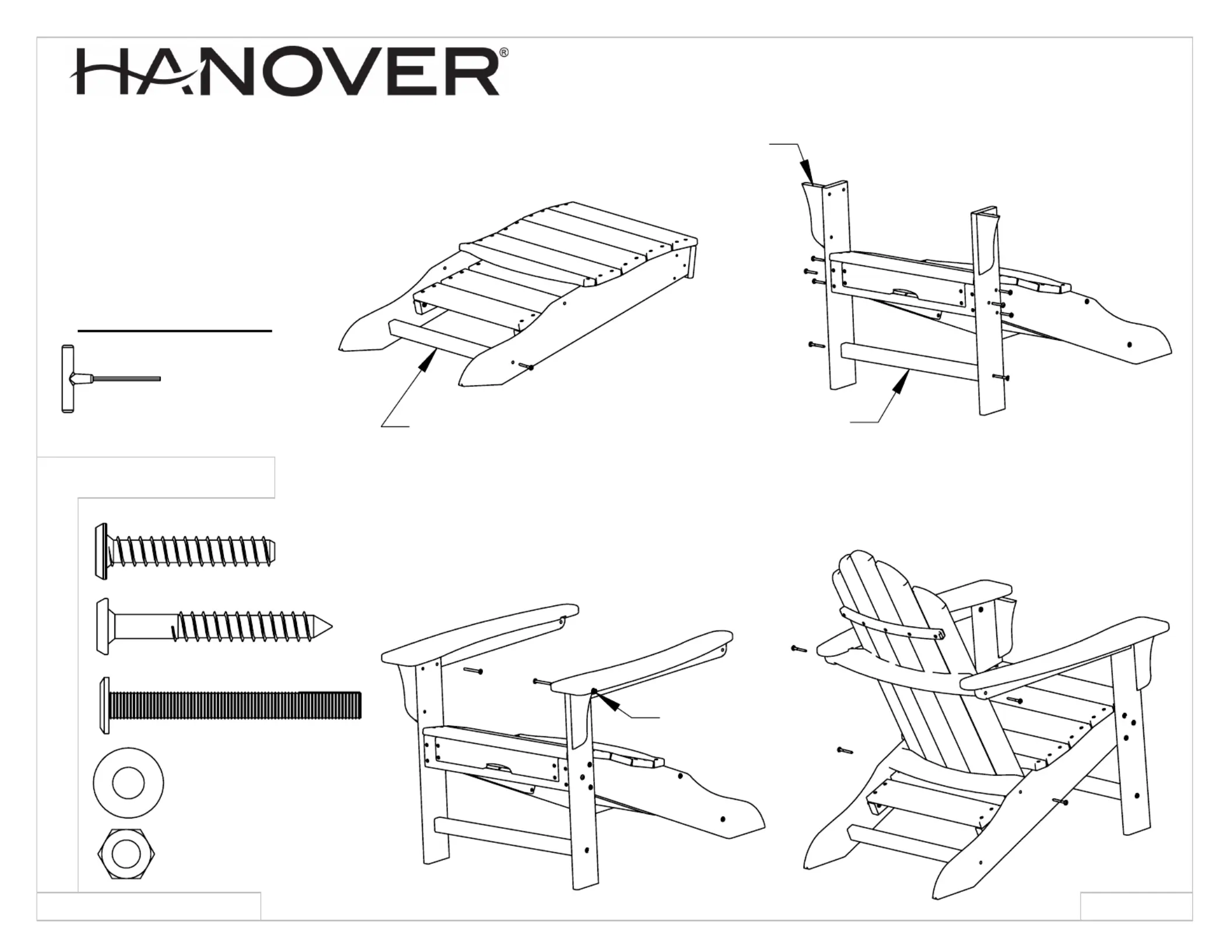 HANOVER®