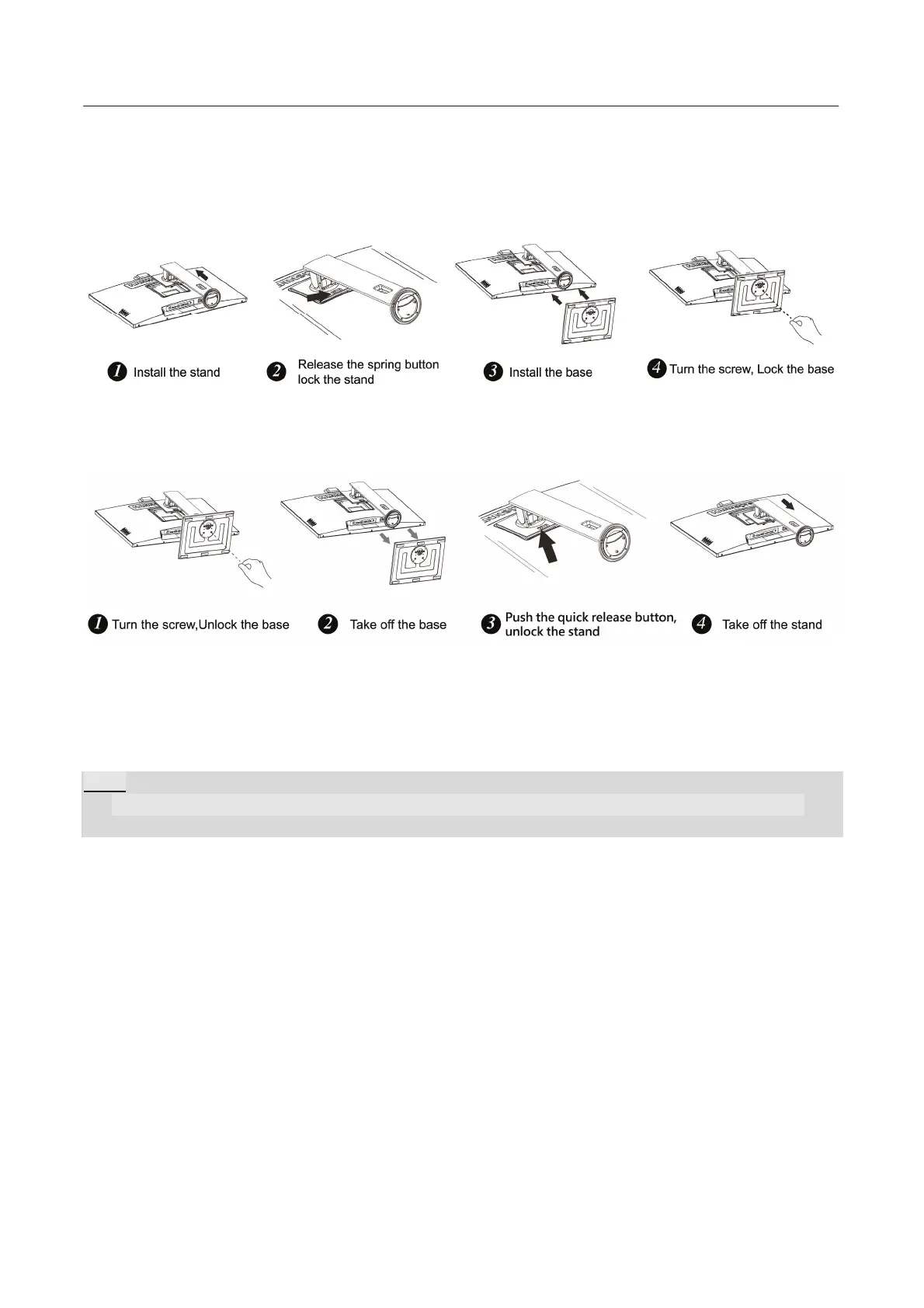 1 Install the stand

2 Release the spring button lock the stand

3 Install the base

4 Turn the screw, Lock the base

1 Turn the screw,Unlock the base

2 Take off the base

3 Push the quick release button, unlock the stand

4 Take off the stand