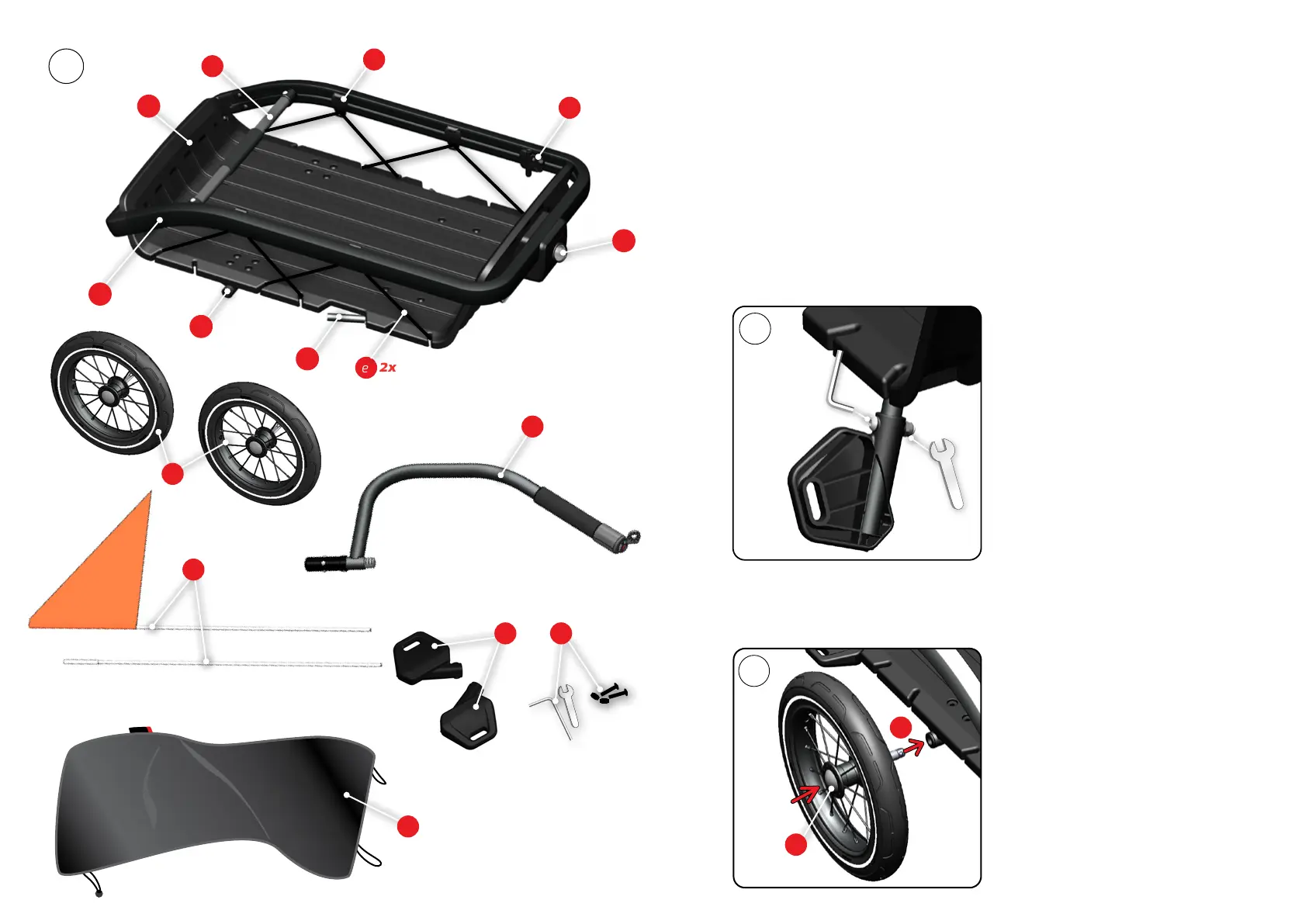 e 2x