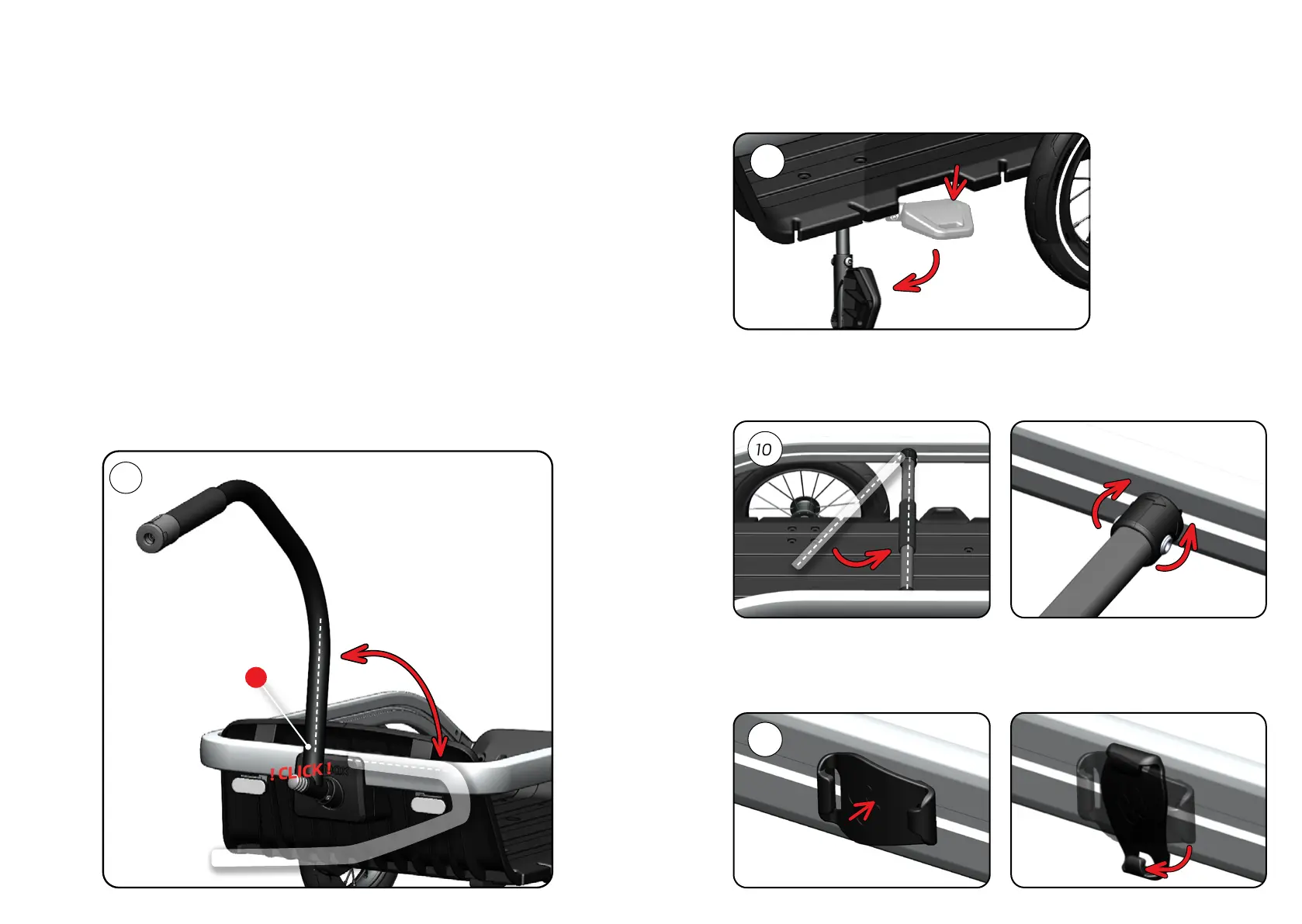 10

! CLICK !