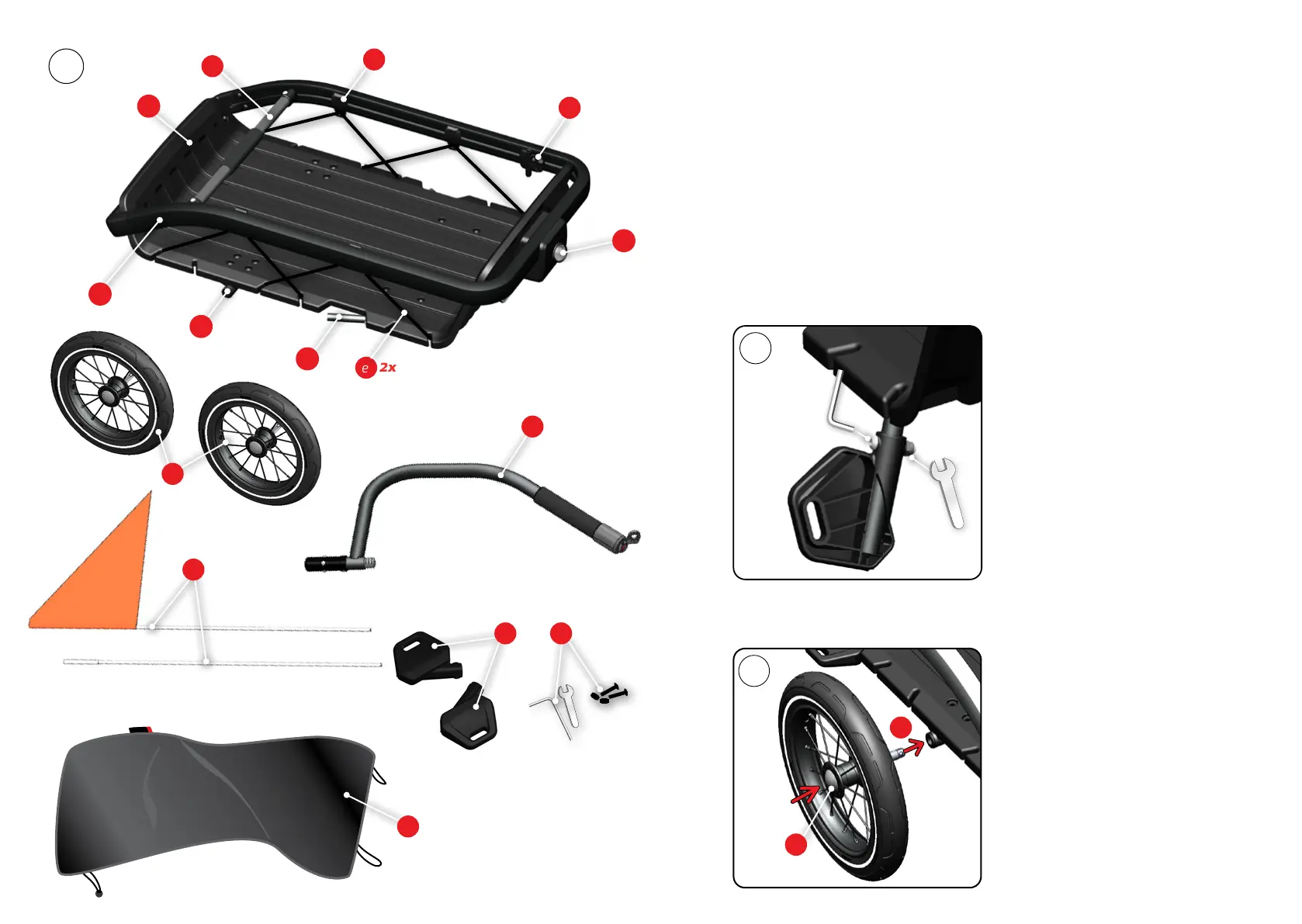 e 2x