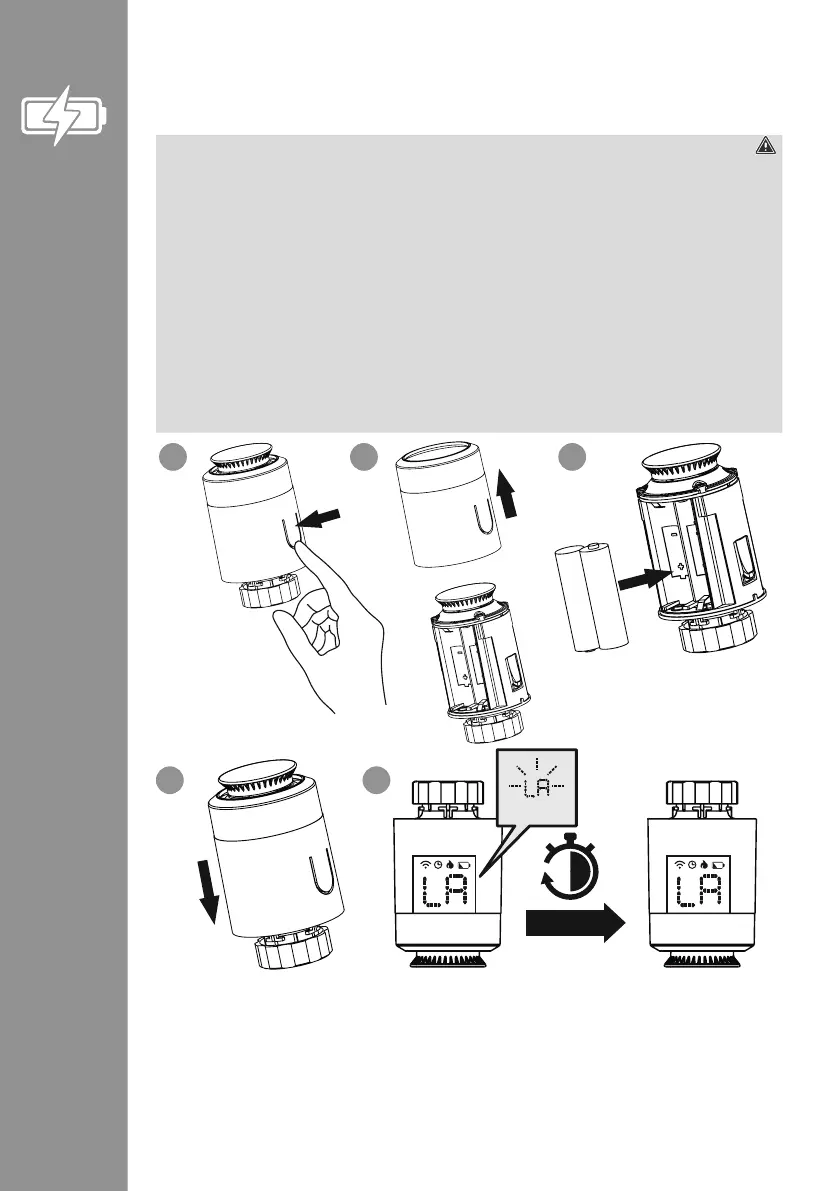 LA

LA

LA