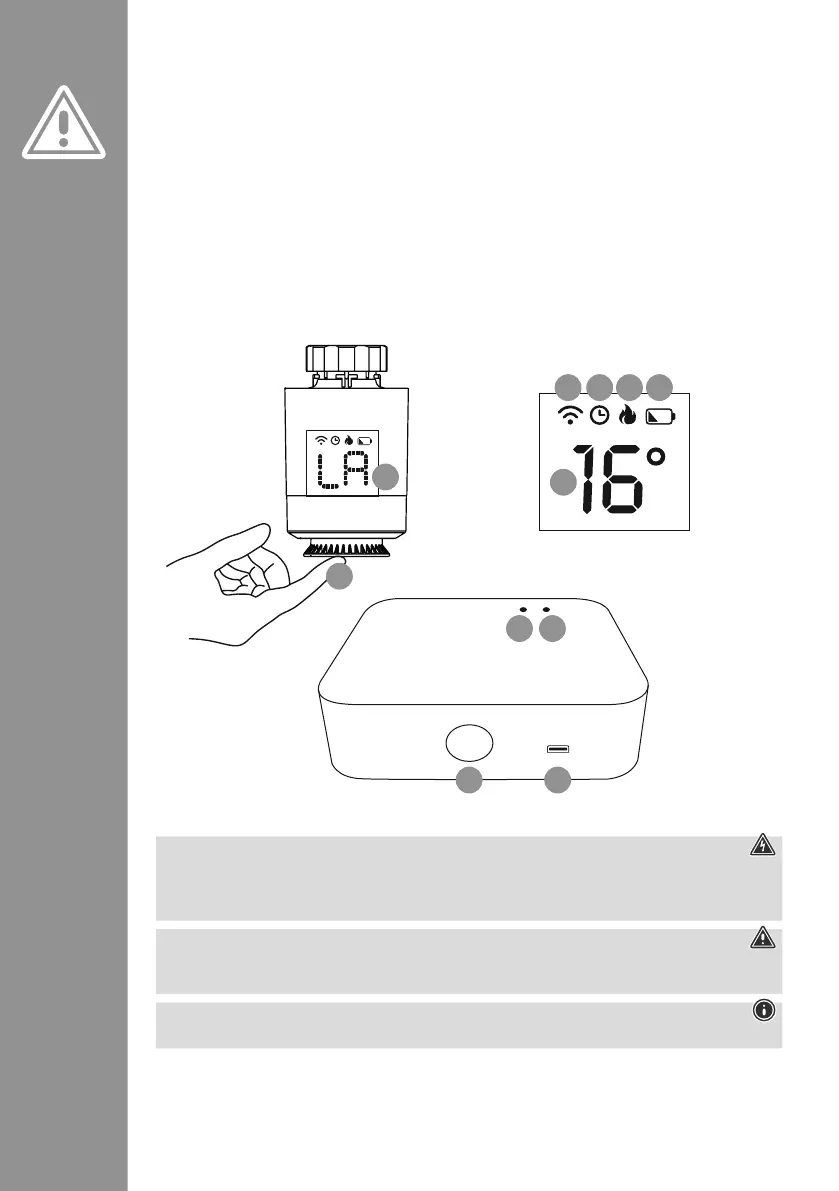 LA

16°