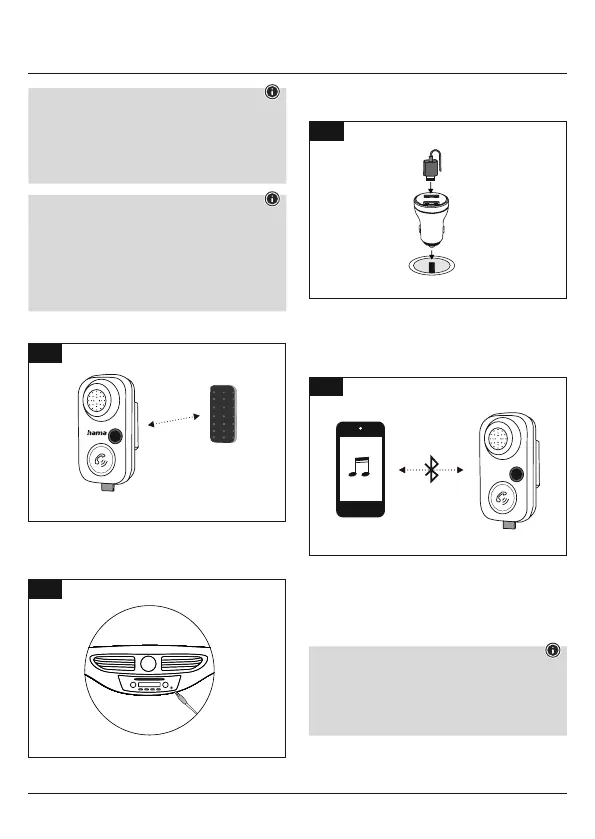 hama