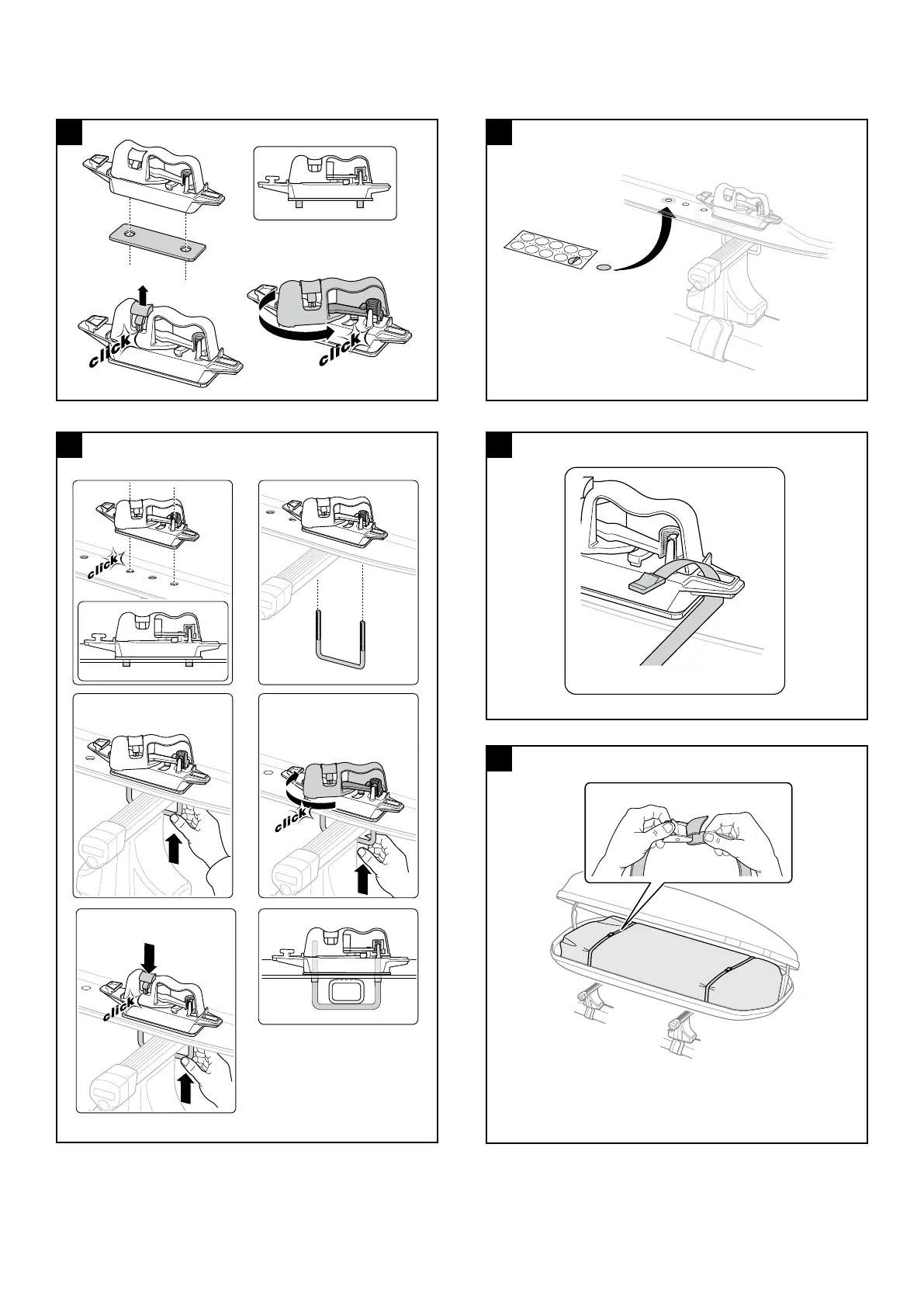 click

click

click

click

click