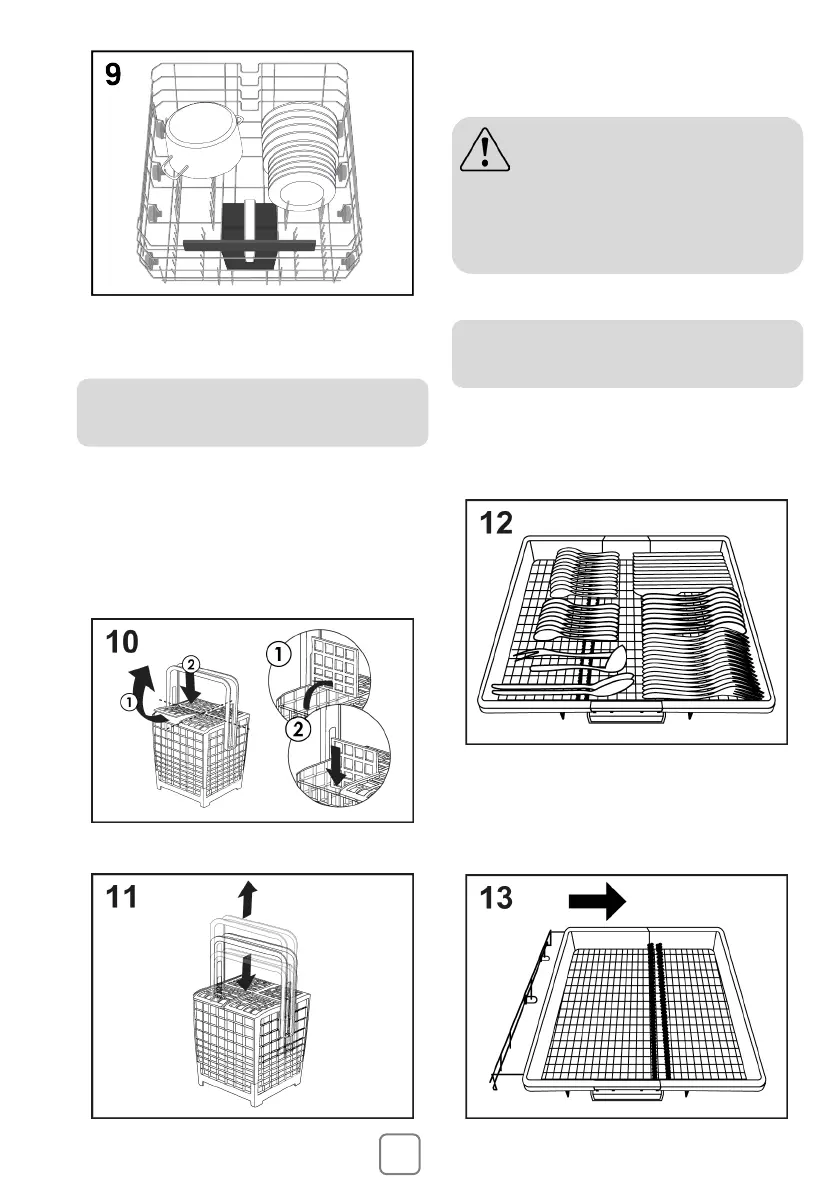 9

10

①

②

①

②

11

12

13