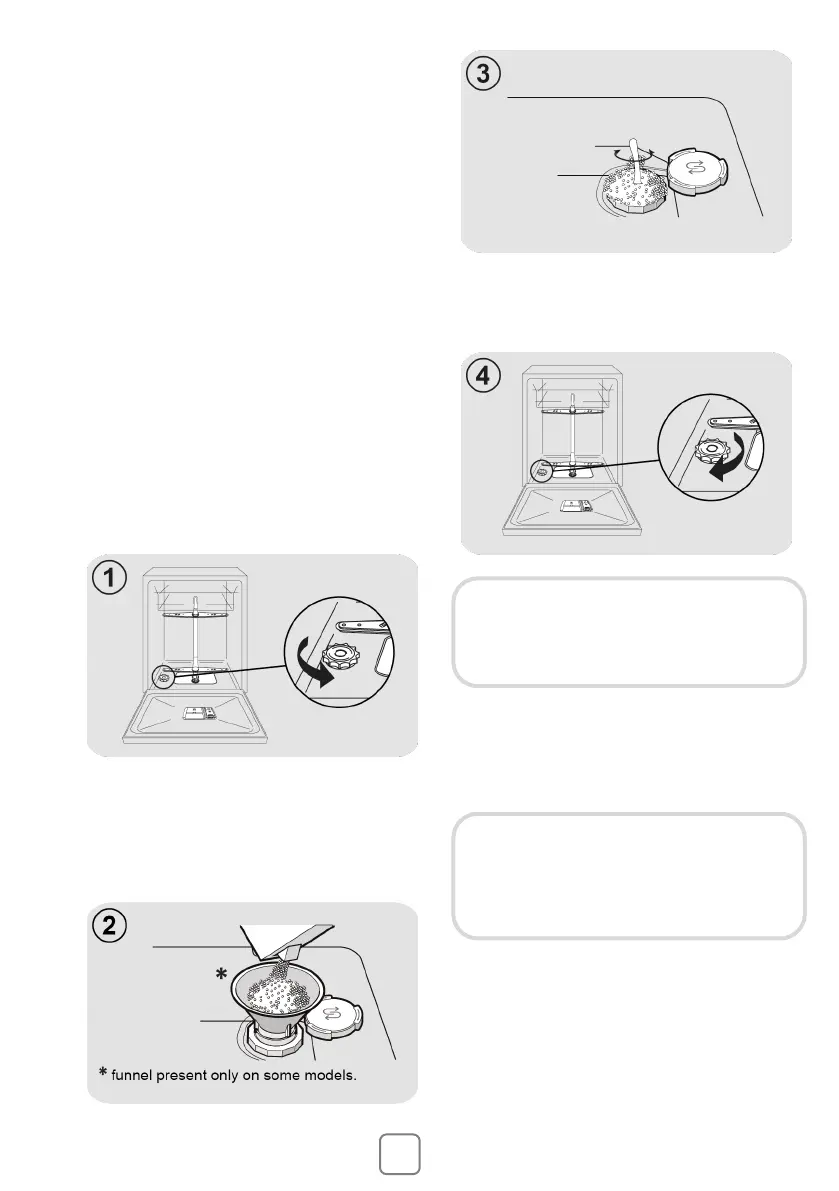 3

4

1

2

*

* funnel present only on some models.