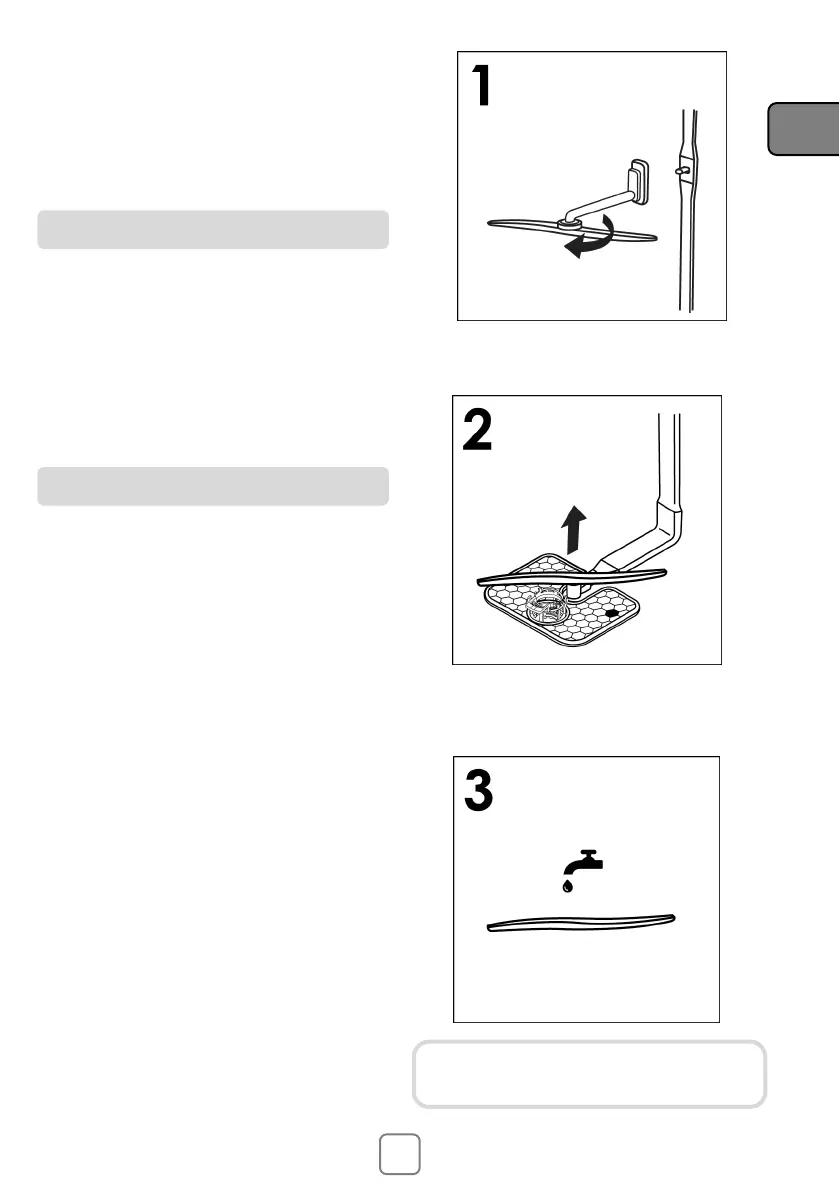 1

2

3