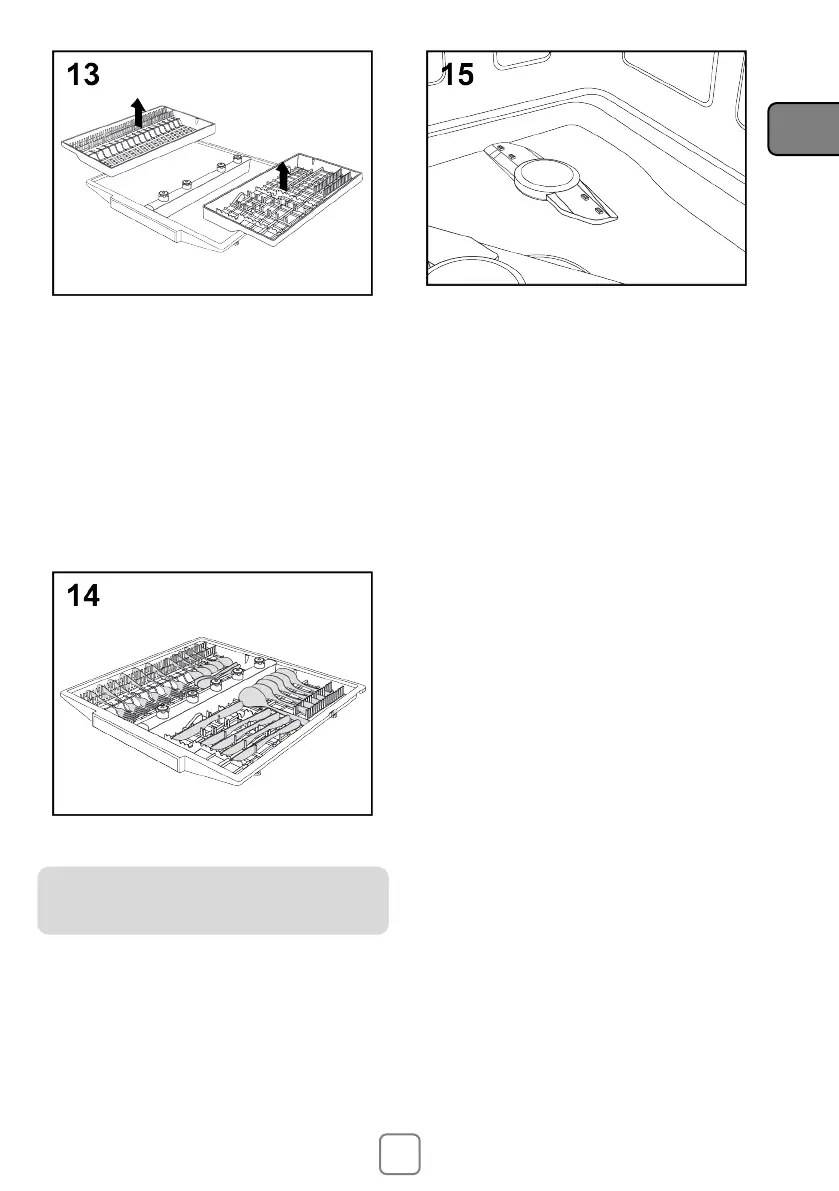 13

15

14