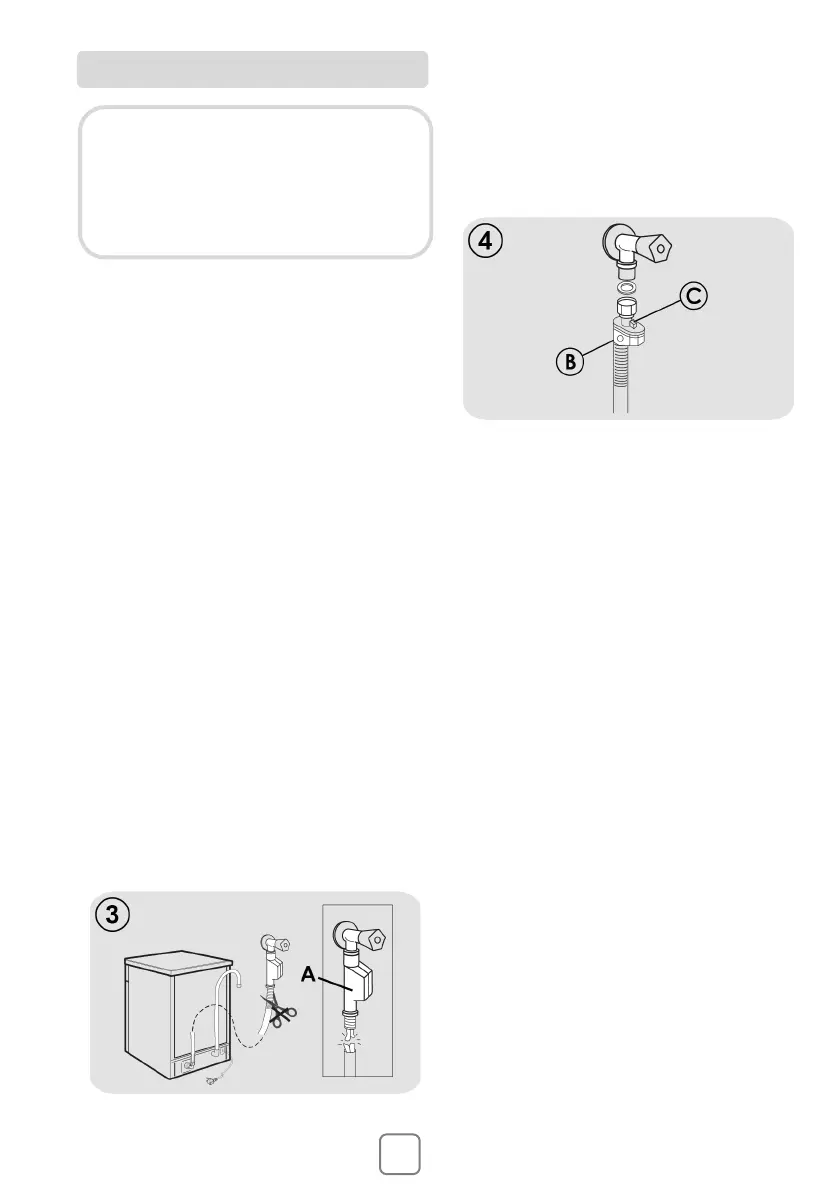 4

C

B

3

A