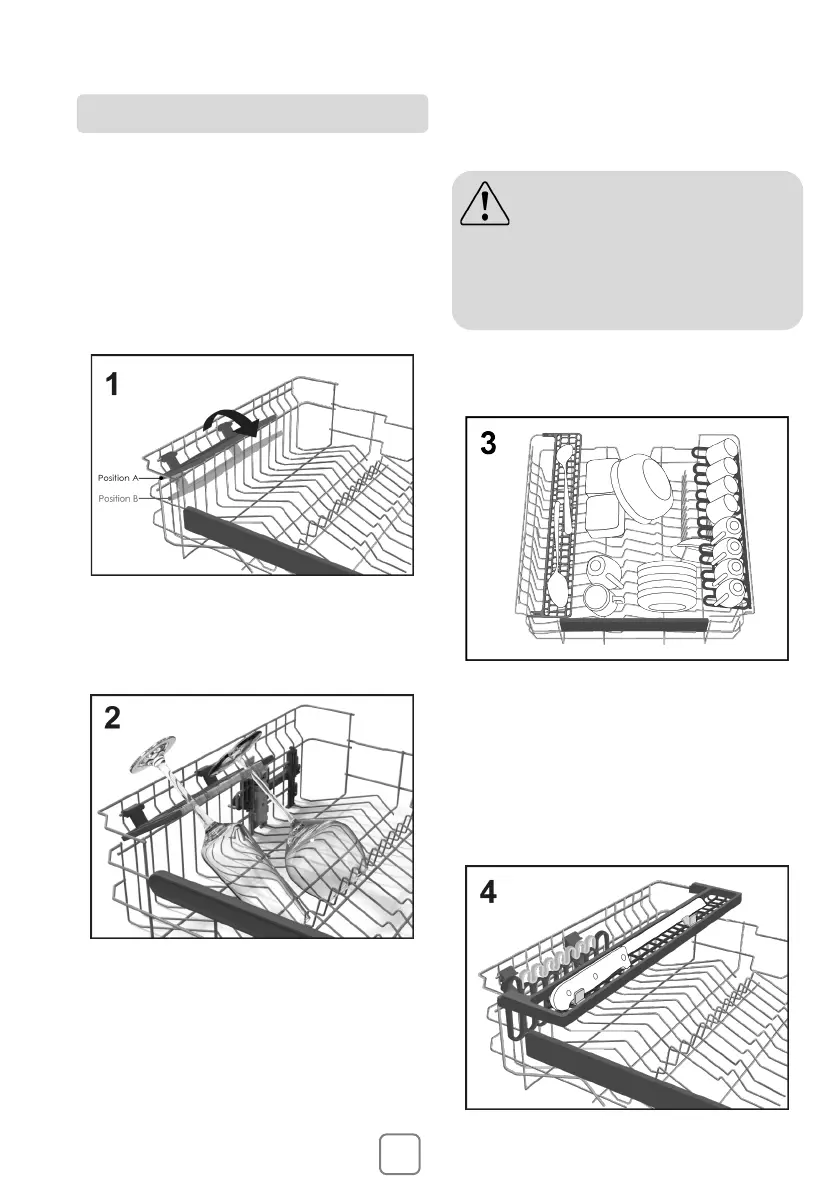 1

Position A

Position B

2

3

4