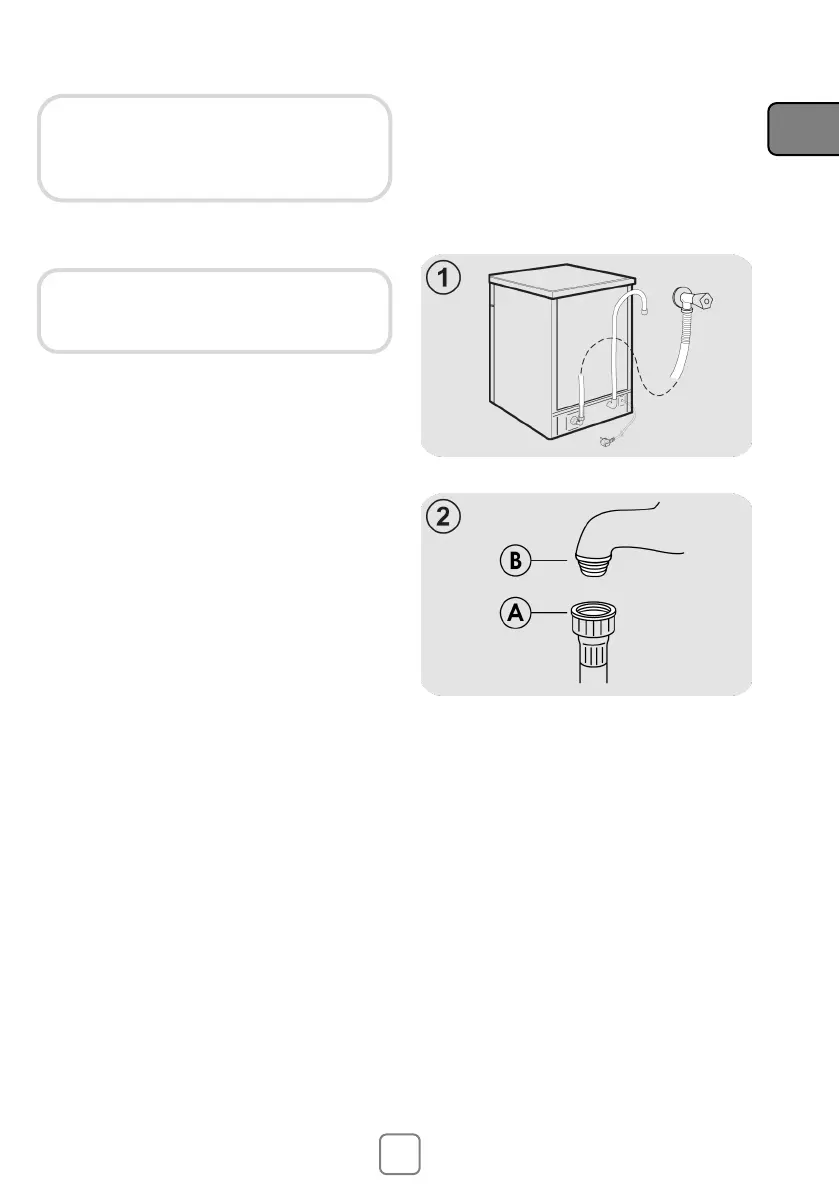 1

2

B

A