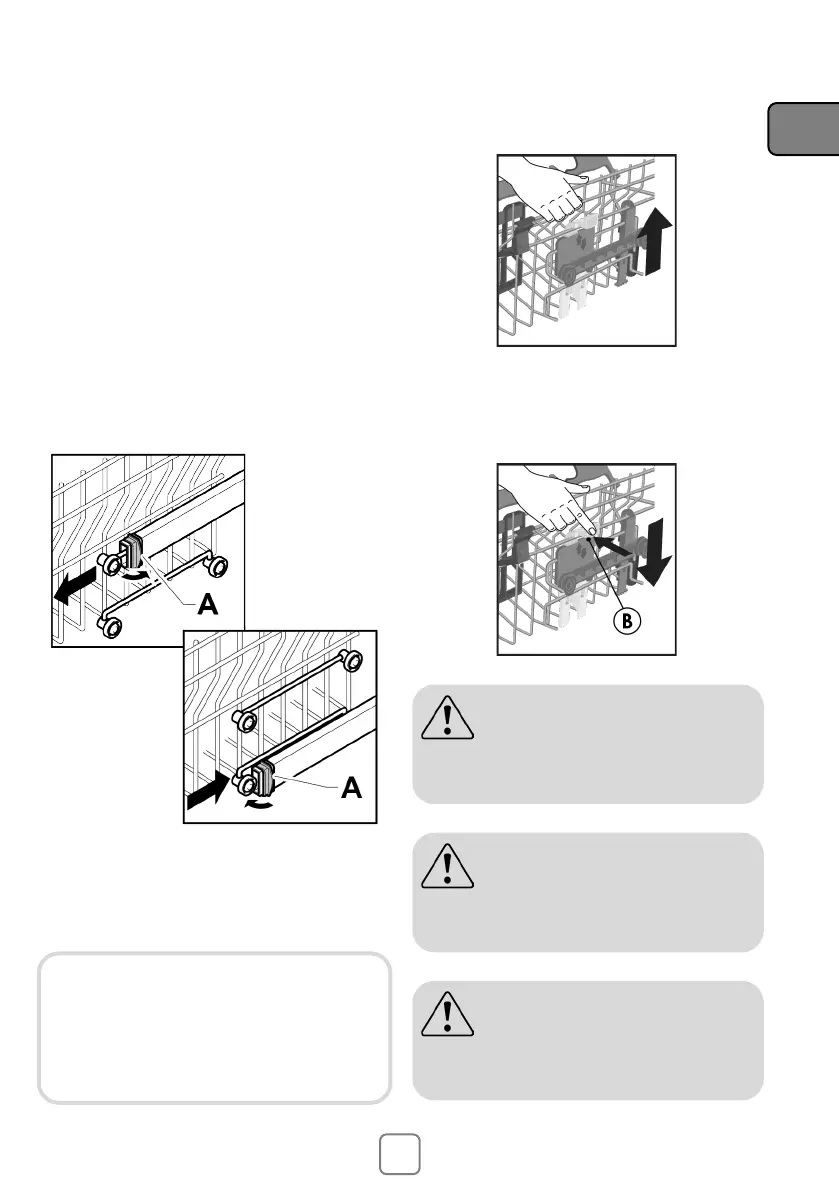 A

A

B