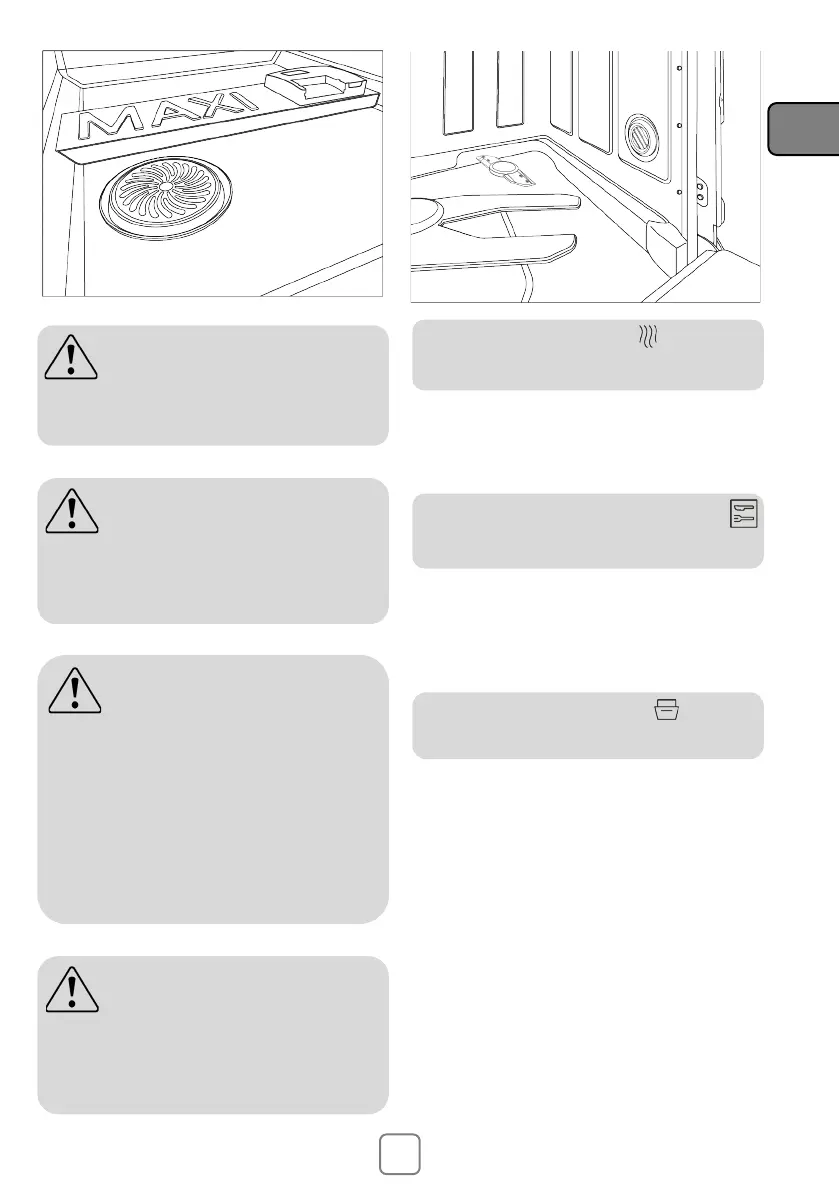 MAXI