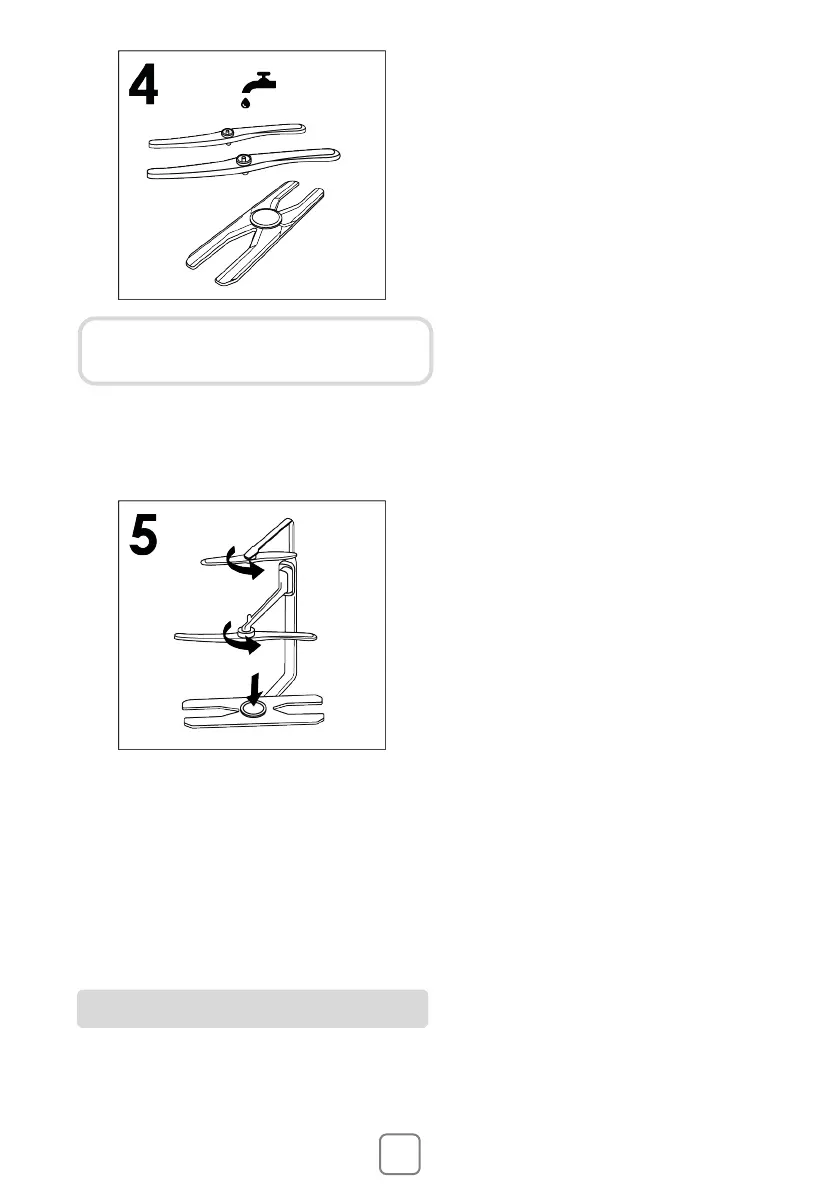 4

5