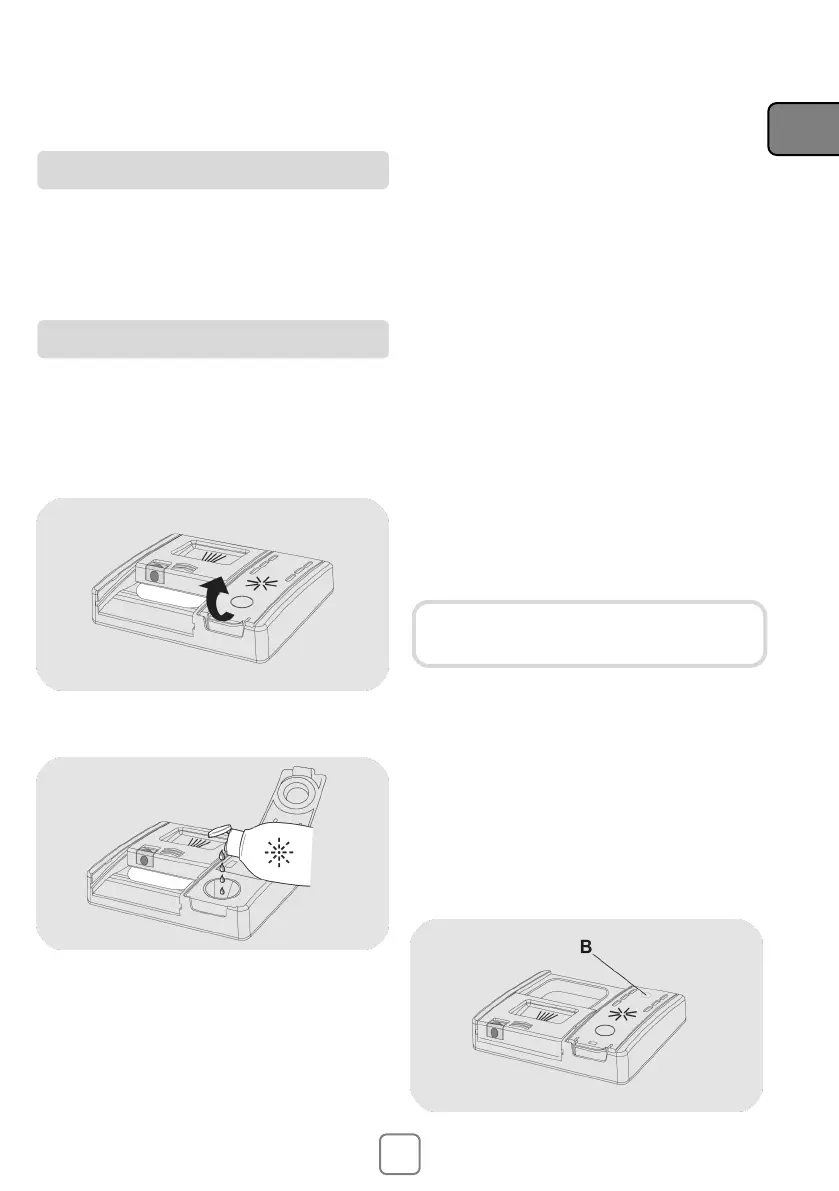 B