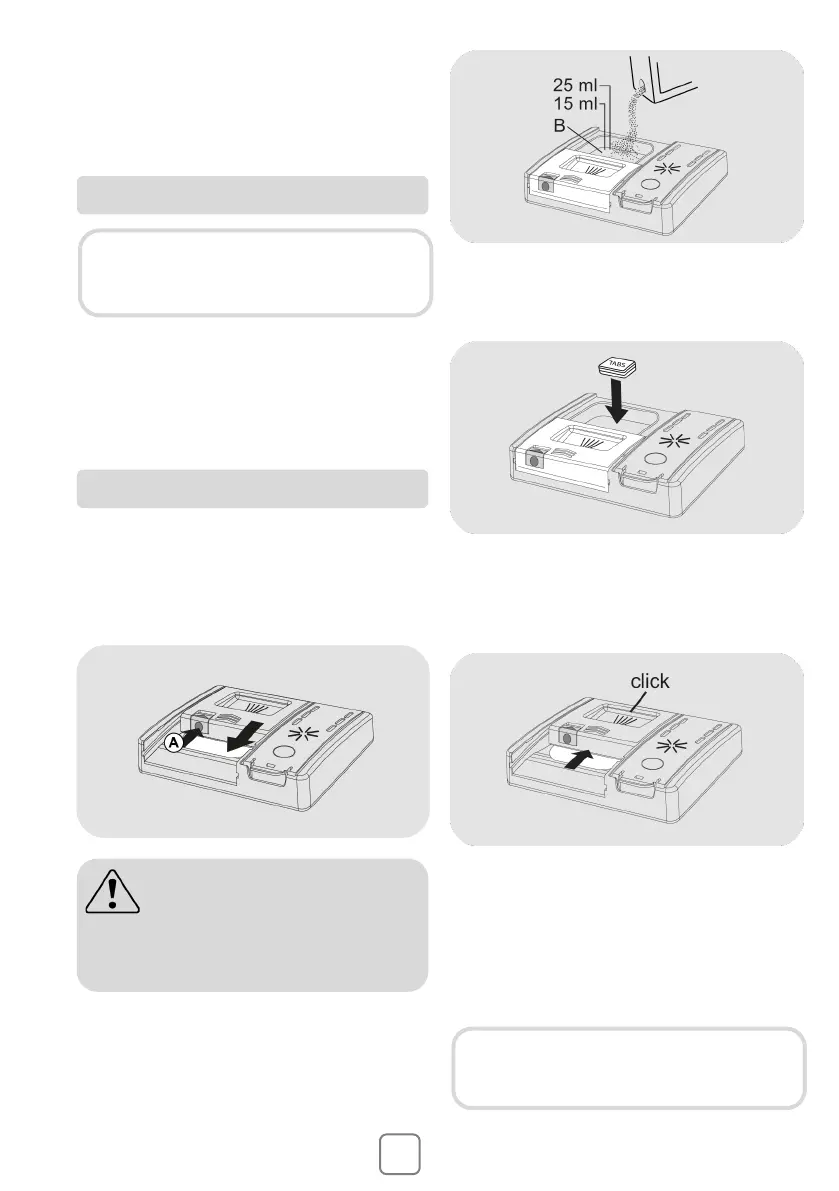 25 ml
15 ml
B

TABS

A

click