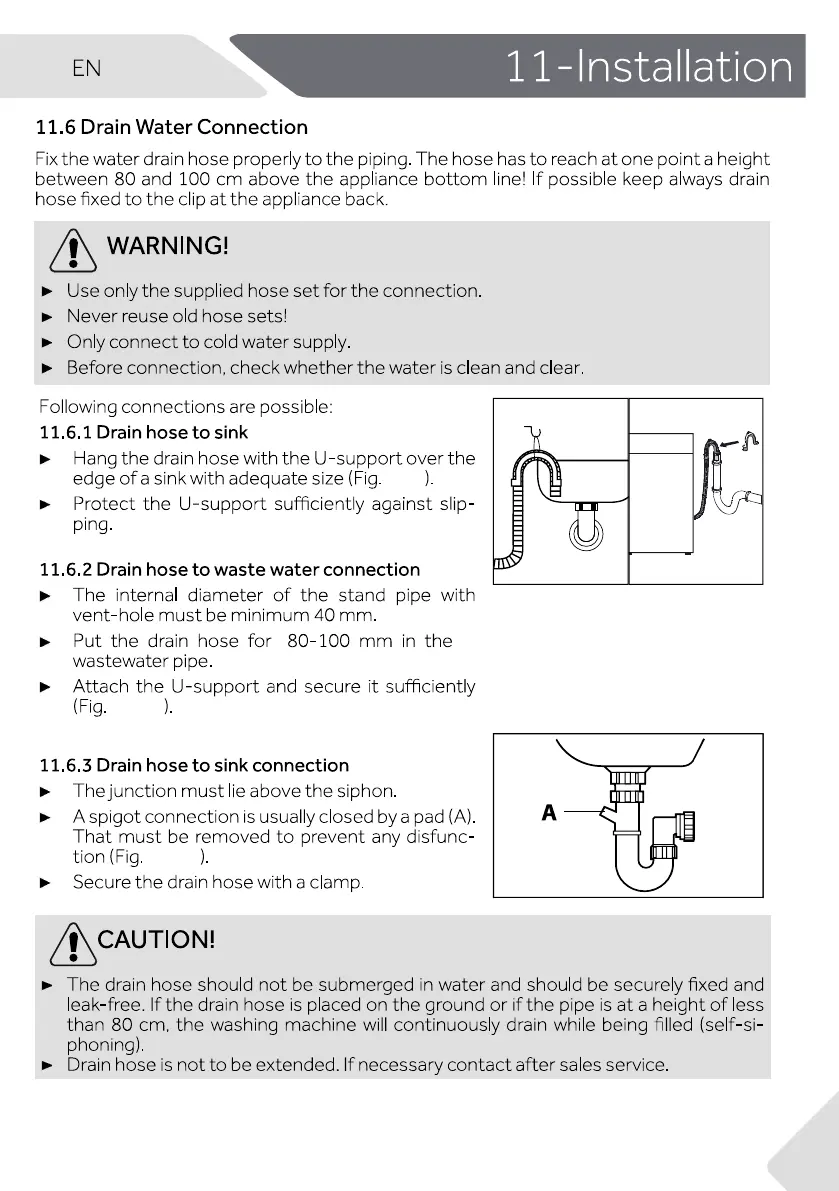 EN

11-Installation

11.6 Drain Water Connection

Fix the water drain hose properly to the piping. The hose has to reach at one point a height between 80 and 100 cm above the appliance bottom line! If possible keep always drain hose fixed to the clip at the appliance back.

WARNING!

► Use only the supplied hose set for the connection.
► Never reuse old hose sets!
► Only connect to cold water supply.
► Before connection, check whether the water is clean and clear.

Following connections are possible:

11.6.1 Drain hose to sink

► Hang the drain hose with the U-support over the edge of a sink with adequate size (Fig. ).
► Protect the U-support sufficiently against slipping.

11.6.2 Drain hose to waste water connection

► The internal diameter of the stand pipe with vent-hole must be minimum 40 mm.
► Put the drain hose for 80-100 mm in the wastewater pipe.
► Attach the U-support and secure it sufficiently (Fig. ).

11.6.3 Drain hose to sink connection

► The junction must lie above the siphon.
► A spigot connection is usually closed by a pad (A). That must be removed to prevent any disfunction (Fig. ).
► Secure the drain hose with a clamp.

A

CAUTION!

► The drain hose should not be submerged in water and should be securely fixed and leak-free. If the drain hose is placed on the ground or if the pipe is at a height of less than 80 cm, the washing machine will continuously drain while being filled (self-siphoning).
► Drain hose is not to be extended. If necessary contact after sales service.