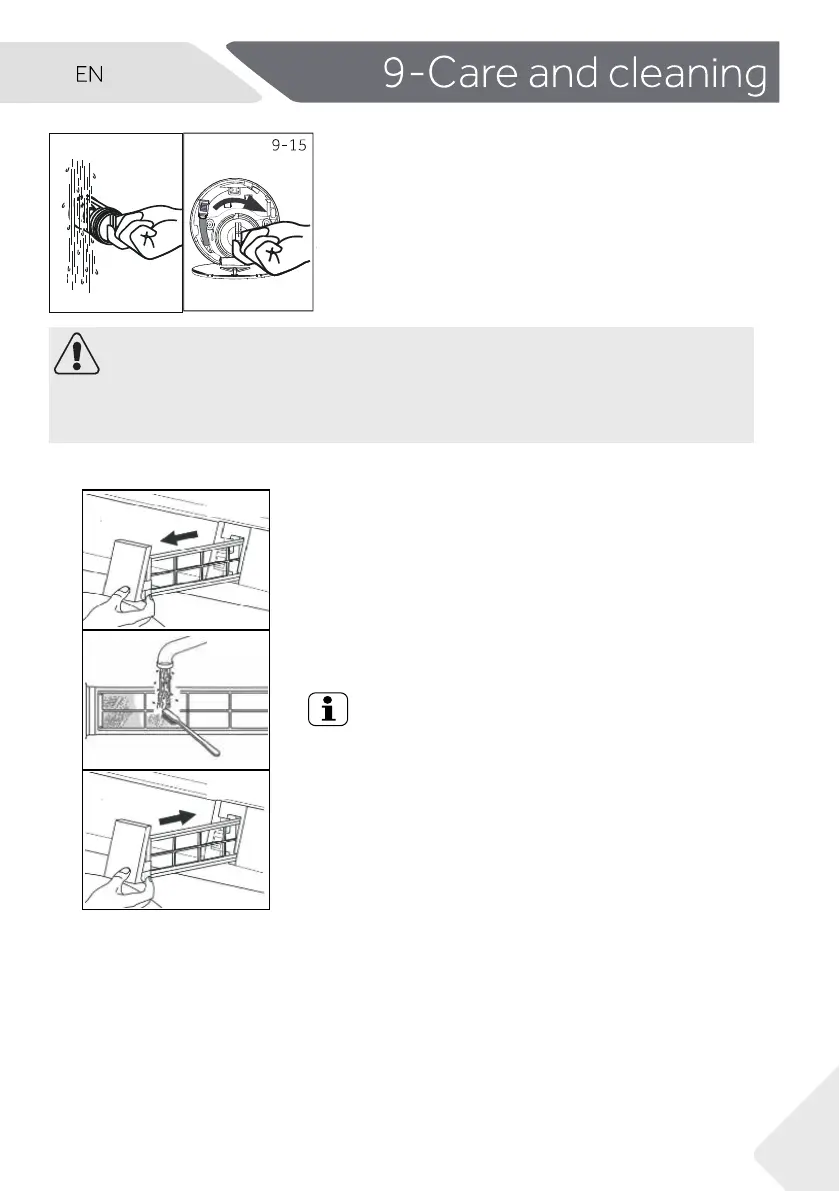 EN

9-Care and cleaning

9-15