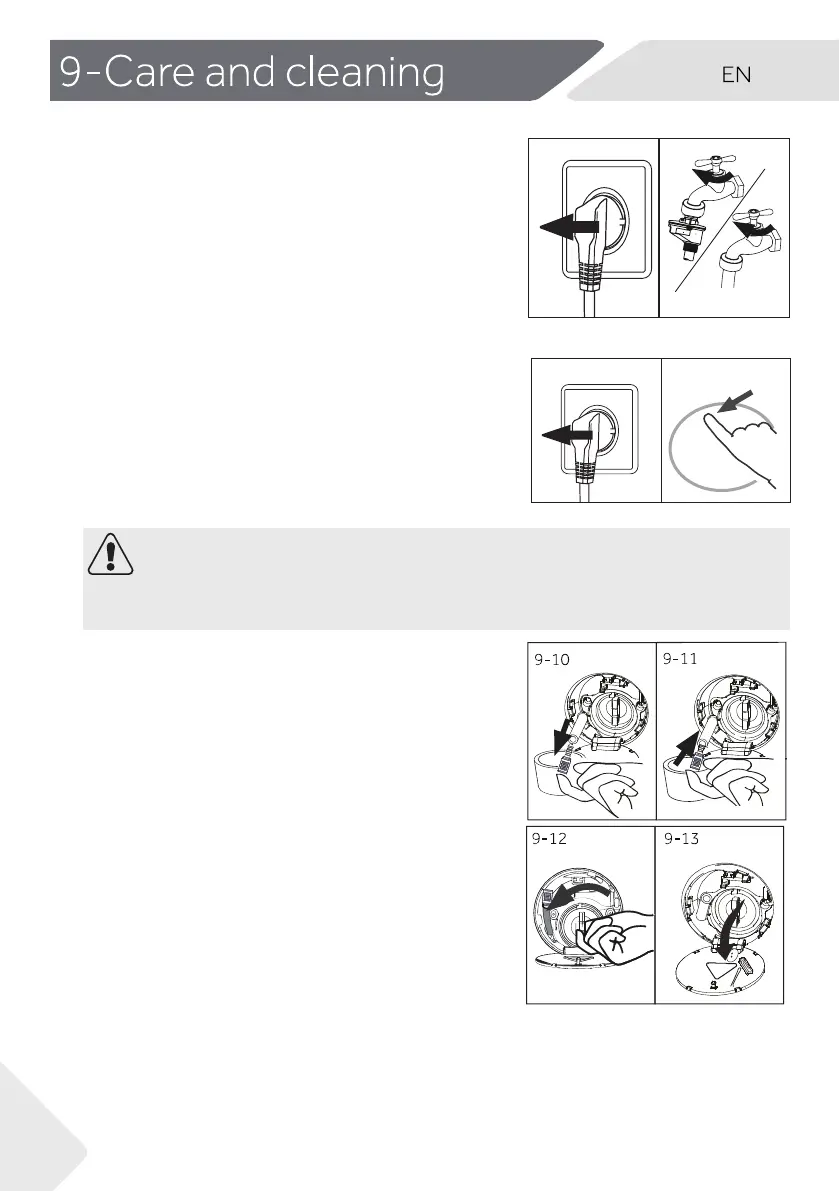 9-Care and cleaning

EN

9-10

9-11

9-12

9-13