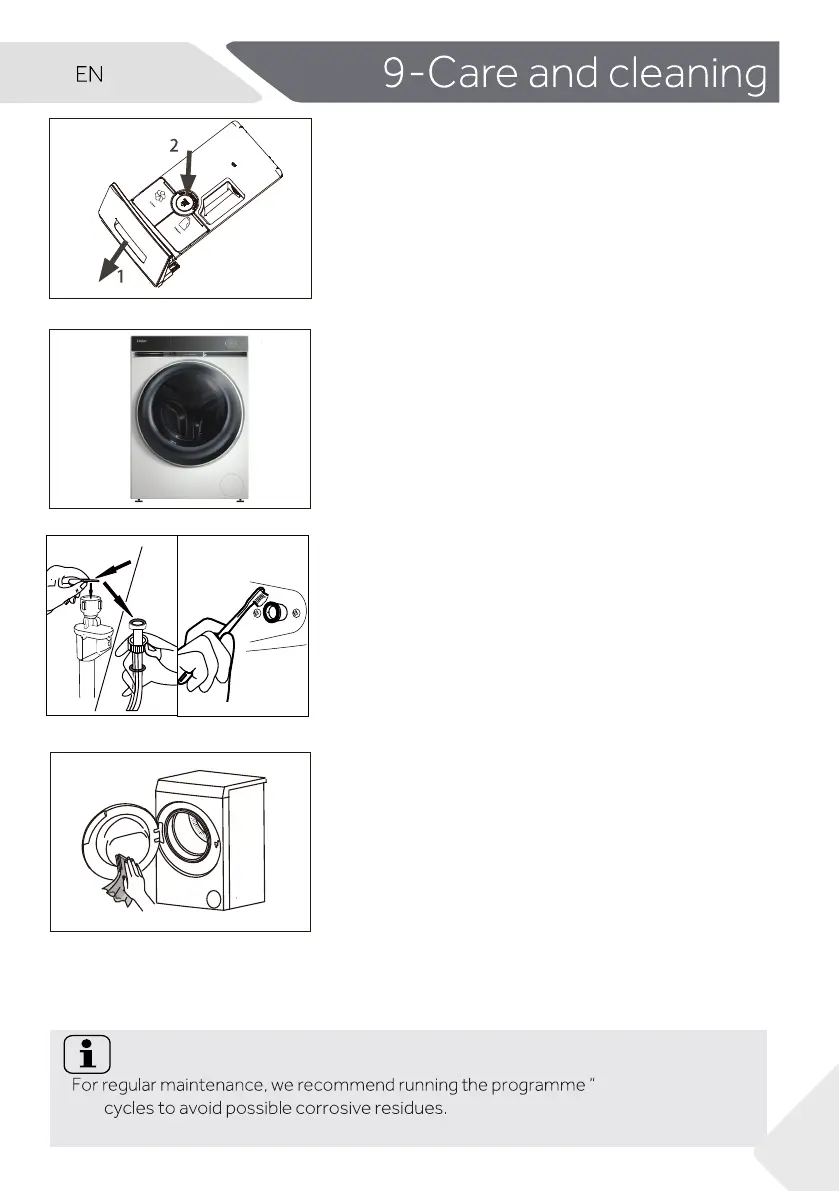 EN

9-Care and cleaning

2

1

For regular maintenance, we recommend running the programme "

cycles to avoid possible corrosive residues.