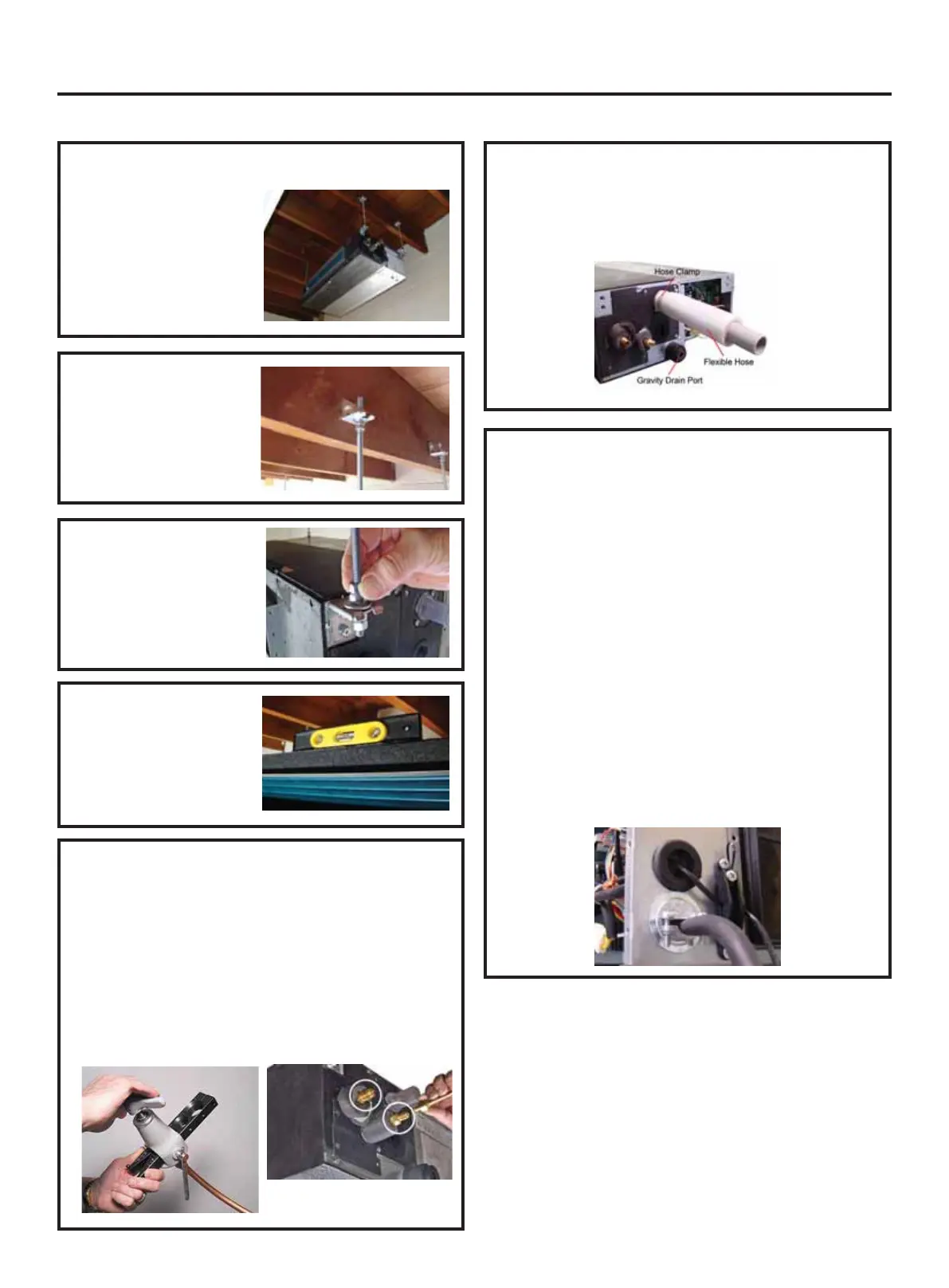 Hose Clamp

Flexible Hose

Gravity Drain Port