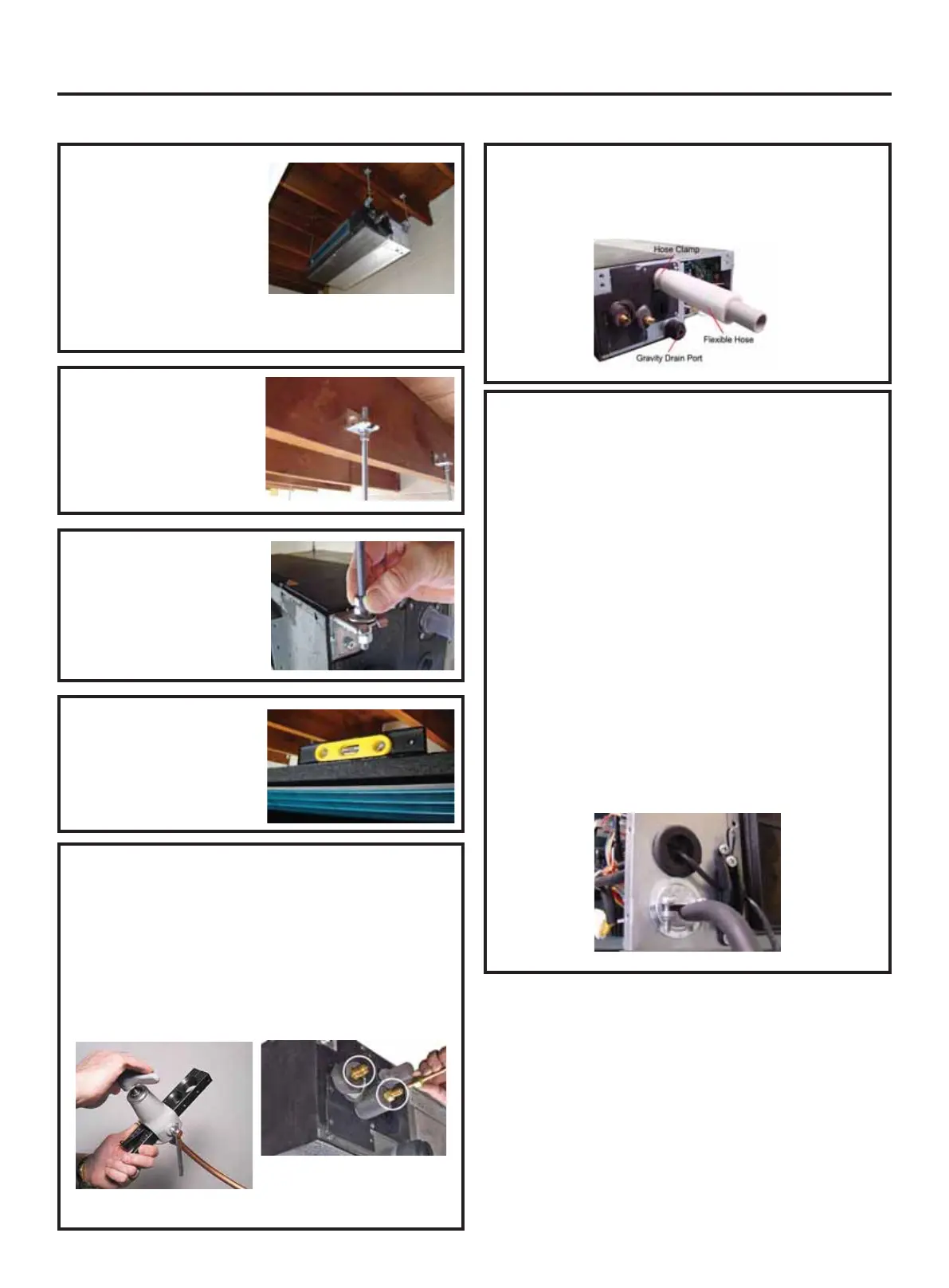 Hose Clamp

Flexible Hose

Gravity Drain Port