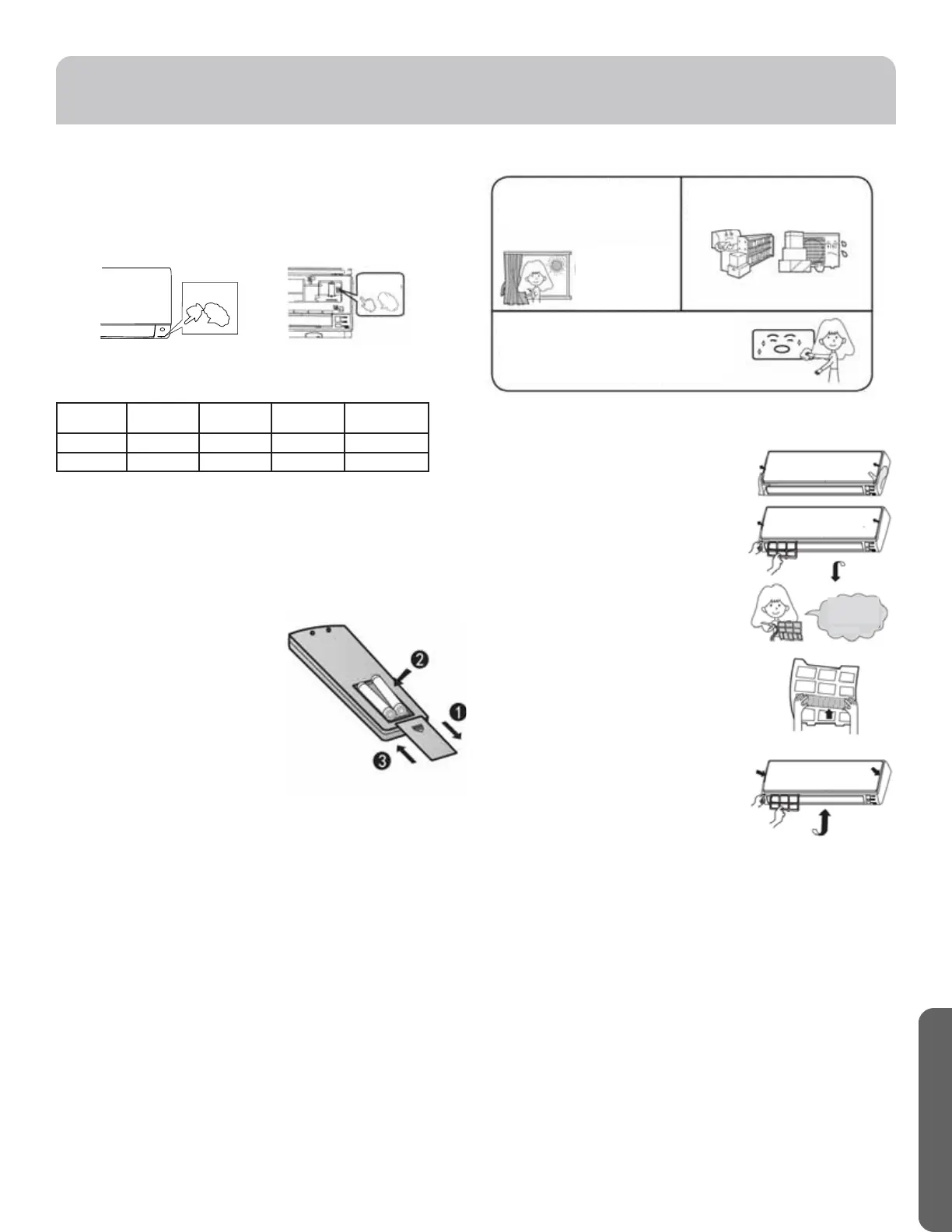 ❷
❶
❸