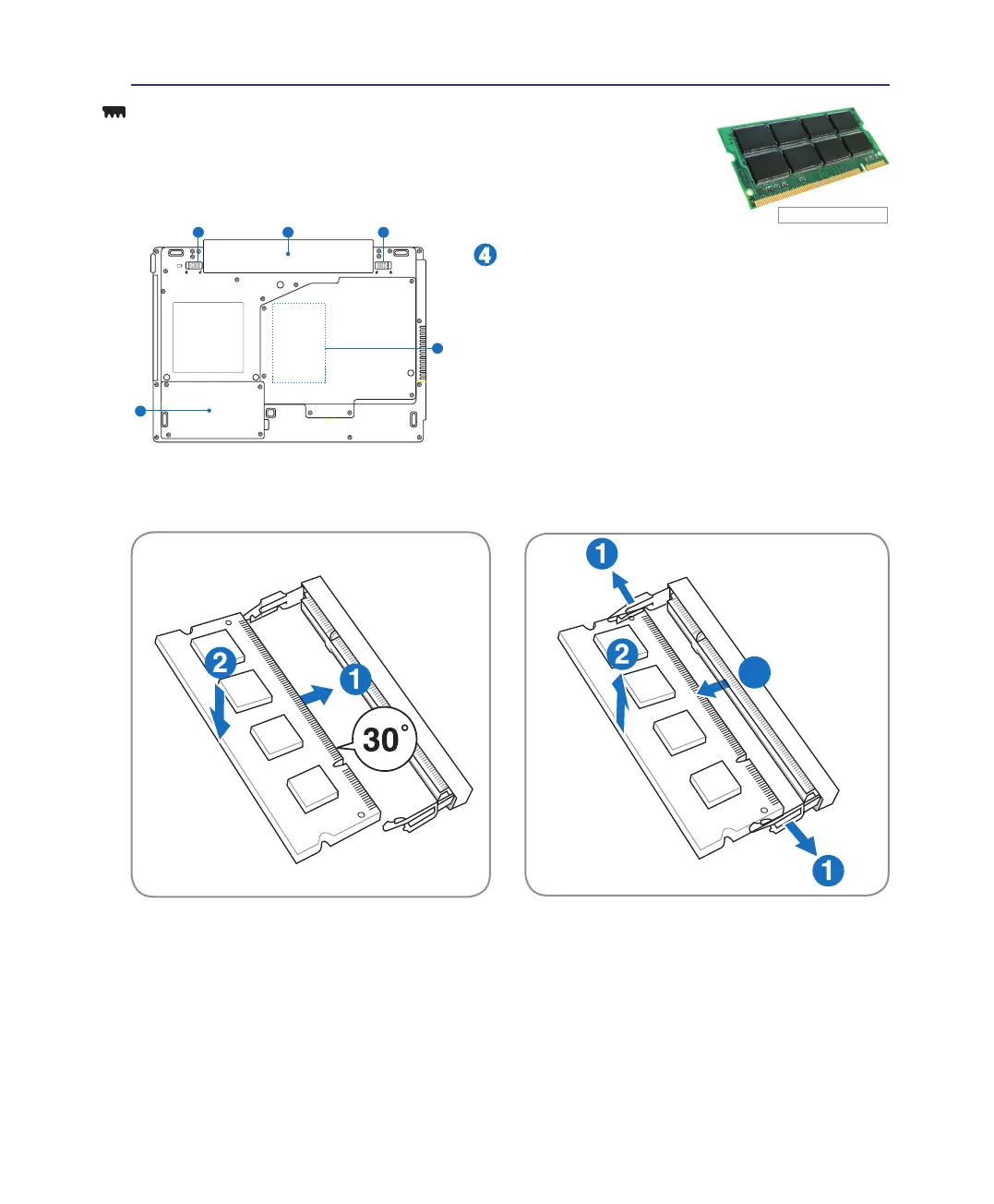 4

2

1

30°

1

2

1