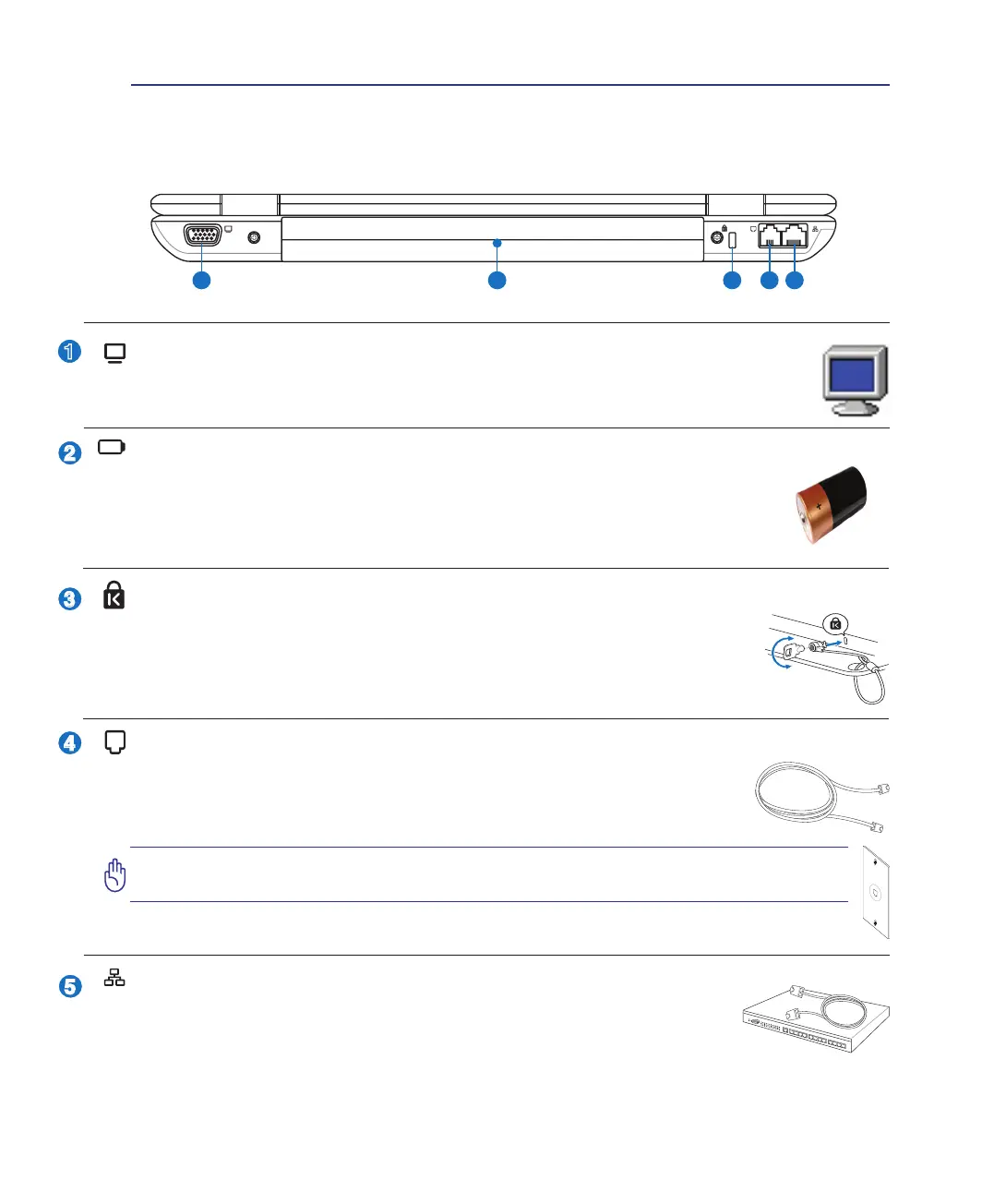 1

2

3

4

5