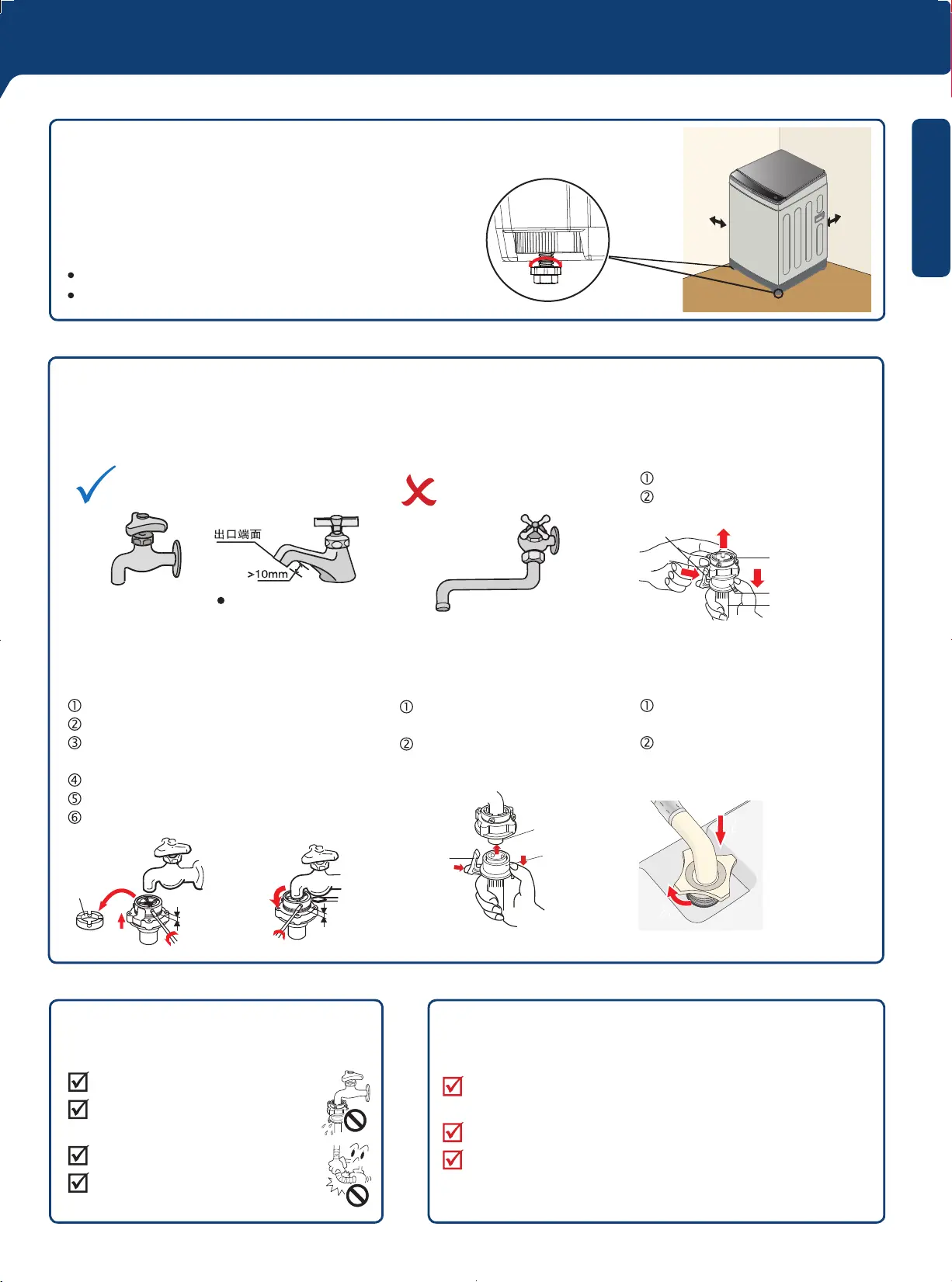 出口端面

>10mm

①
②

①
②
③
④
⑤
⑥

①
②

①
②